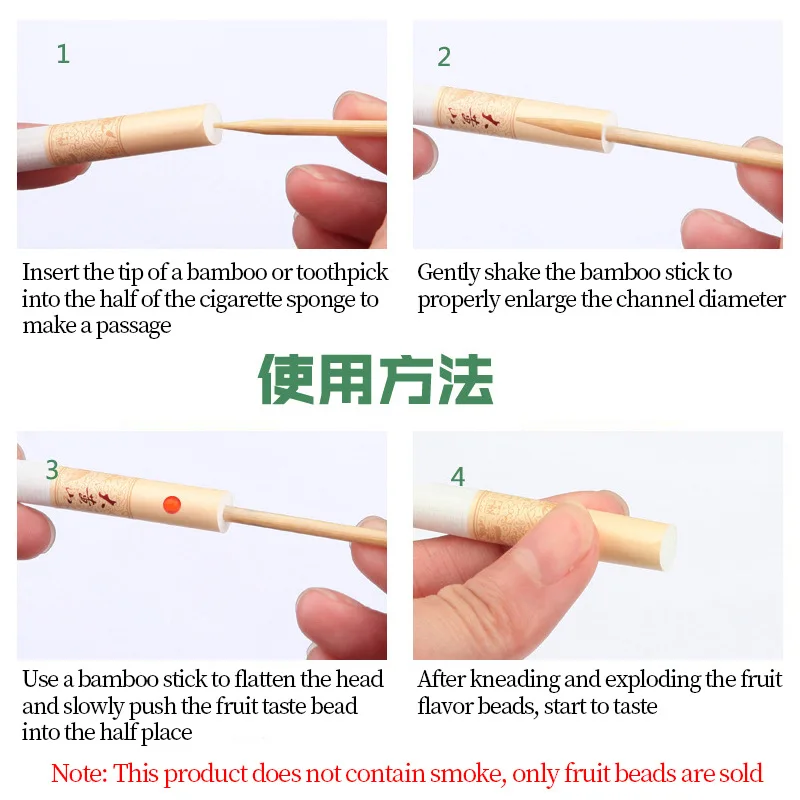 1

Insert the tip of a bamboo or toothpick into the half of the cigarette sponge to make a passage

2

Gently shake the bamboo stick to properly enlarge the channel diameter

使用方法

3

Use a bamboo stick to flatten the head and slowly push the fruit taste bead into the half place

4

After kneading and exploding the fruit flavor beads, start to taste

Note: This product does not contain smoke, only fruit beads are sold