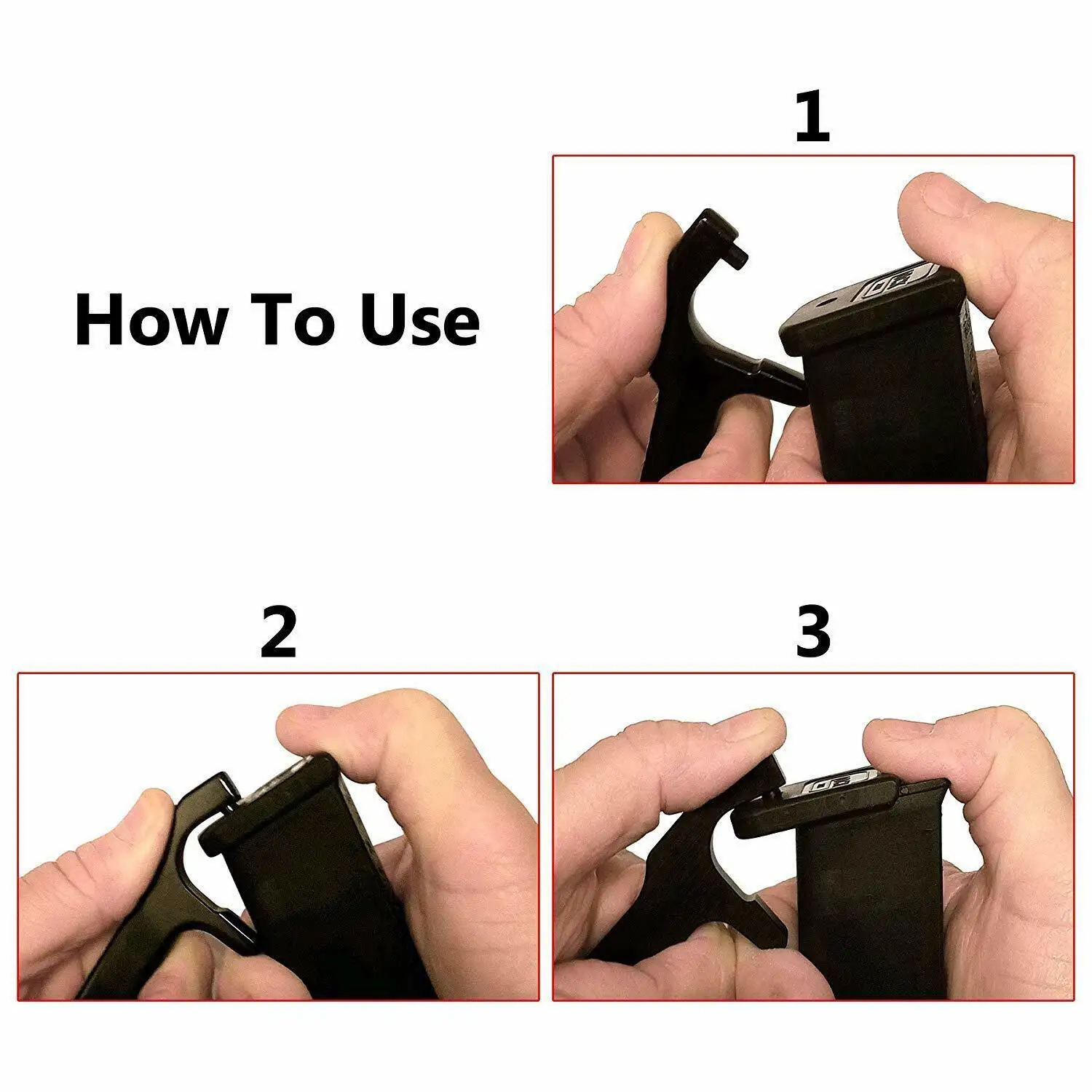 How To Use

1

2

3