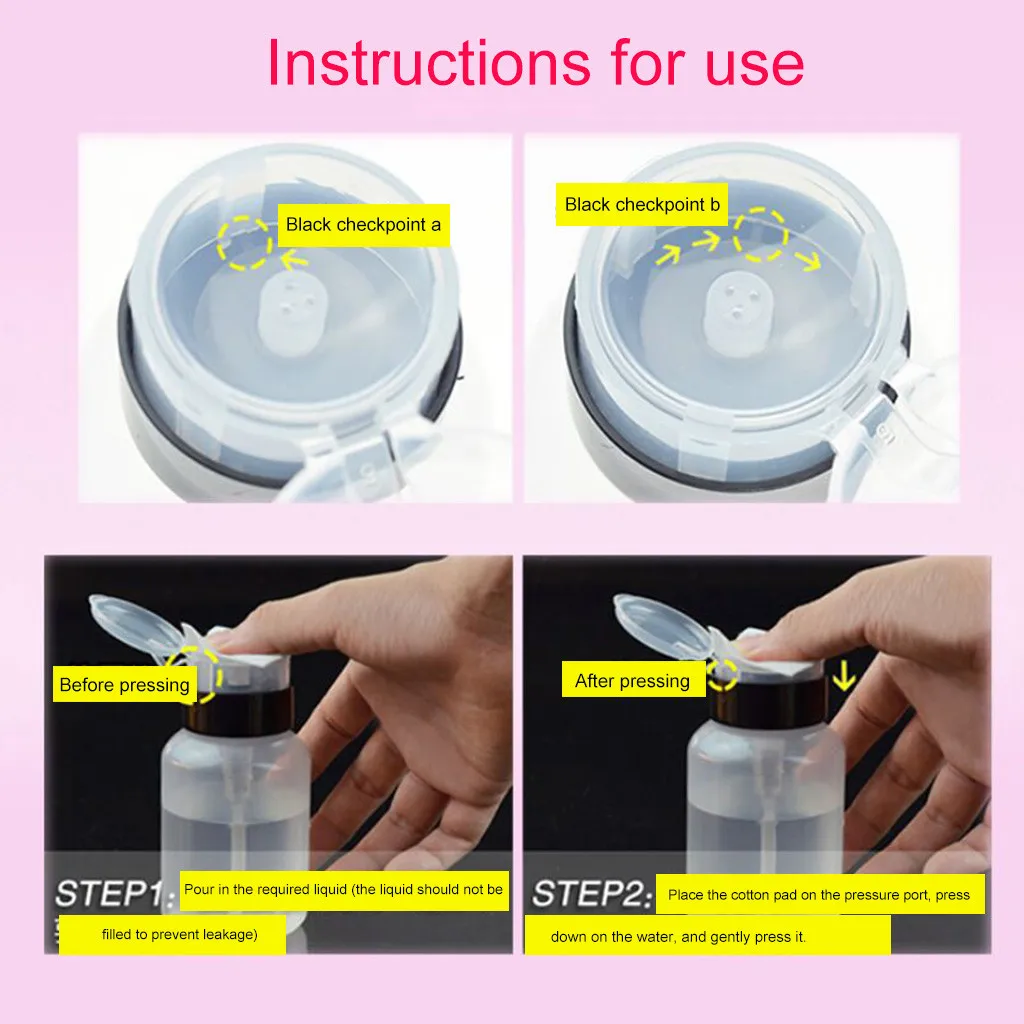 Instructions for use

Black checkpoint a

Black checkpoint b

Before pressing

After pressing

STEP1: Pour in the required liquid (the liquid should not be filled to prevent leakage)

STEP2: Place the cotton pad on the pressure port, press down on the water, and gently press it.