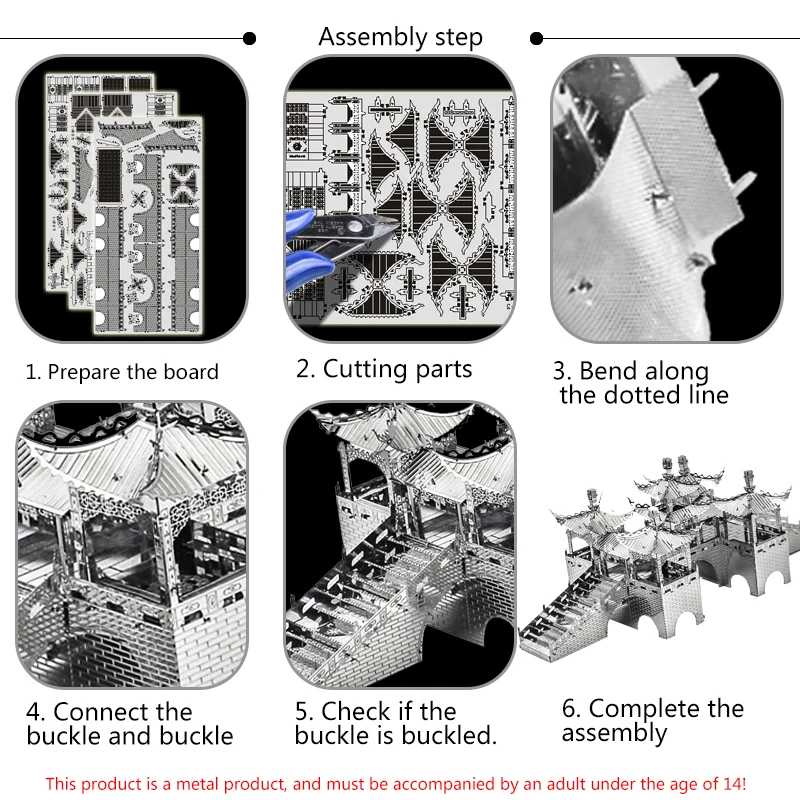 Assembly step

1. Prepare the board

2. Cutting parts

3. Bend along the dotted line

4. Connect the buckle and buckle

5. Check if the buckle is buckled.

6. Complete the assembly

This product is a metal product, and must be accompanied by an adult under the age of 14!