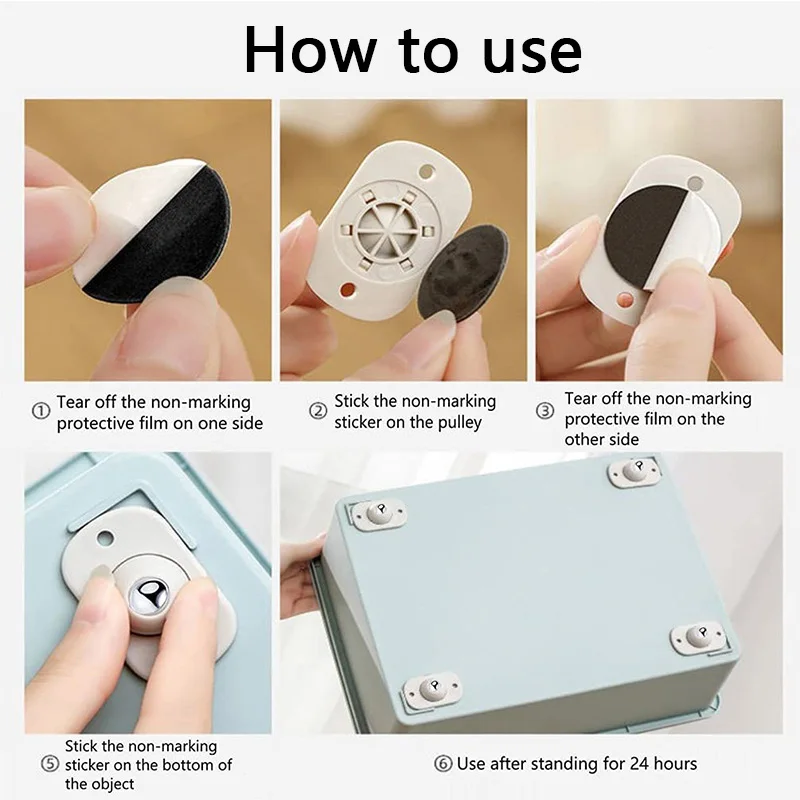 How to use

① Tear off the non-marking protective film on one side

② Stick the non-marking sticker on the pulley

③ Tear off the non-marking protective film on the other side

⑤ Stick the non-marking sticker on the bottom of the object

⑥ Use after standing for 24 hours