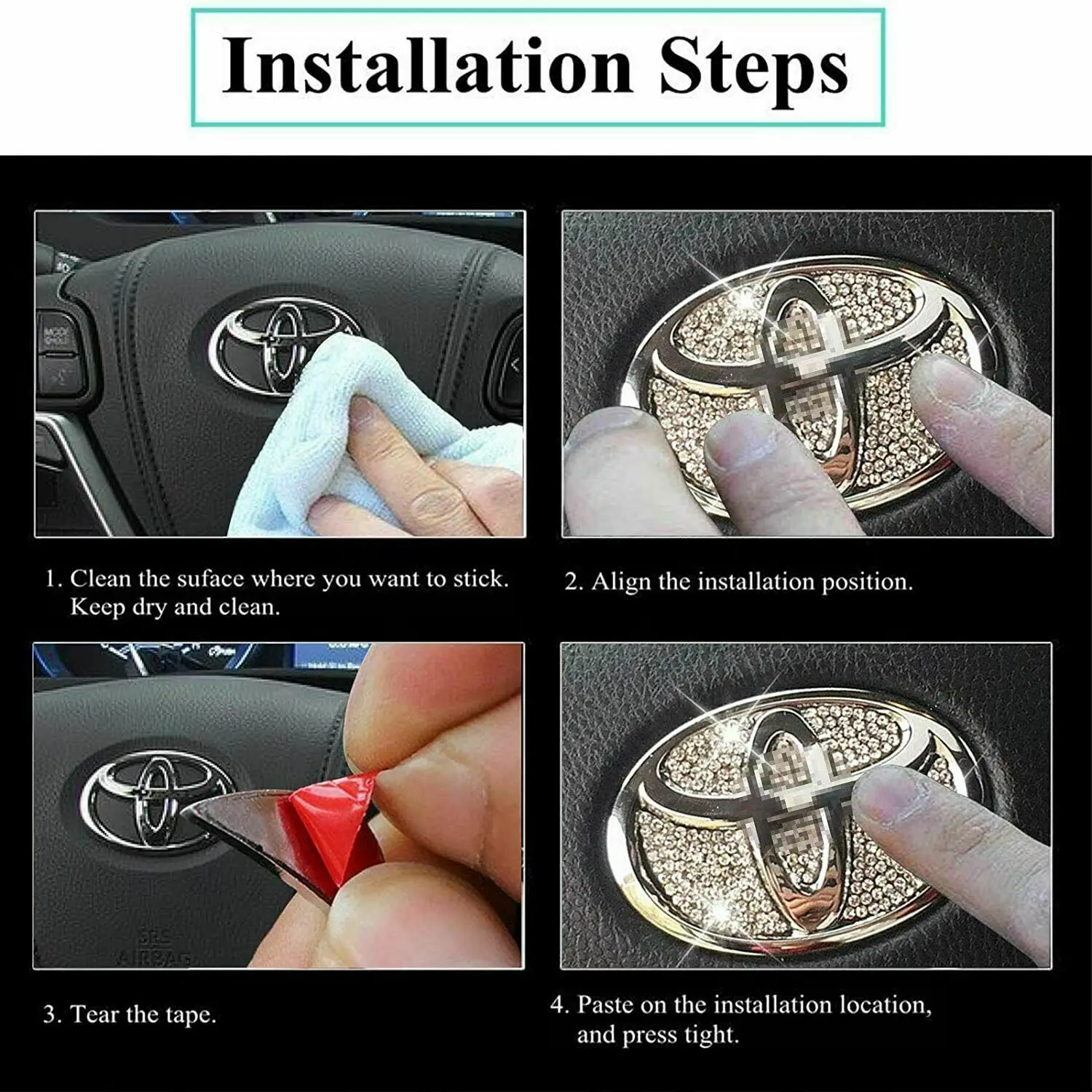 Installation Steps

1. Clean the suface where you want to stick. Keep dry and clean.

2. Align the installation position.

SRS AIRBAG

3. Tear the tape.

4. Paste on the installation location, and press tight.