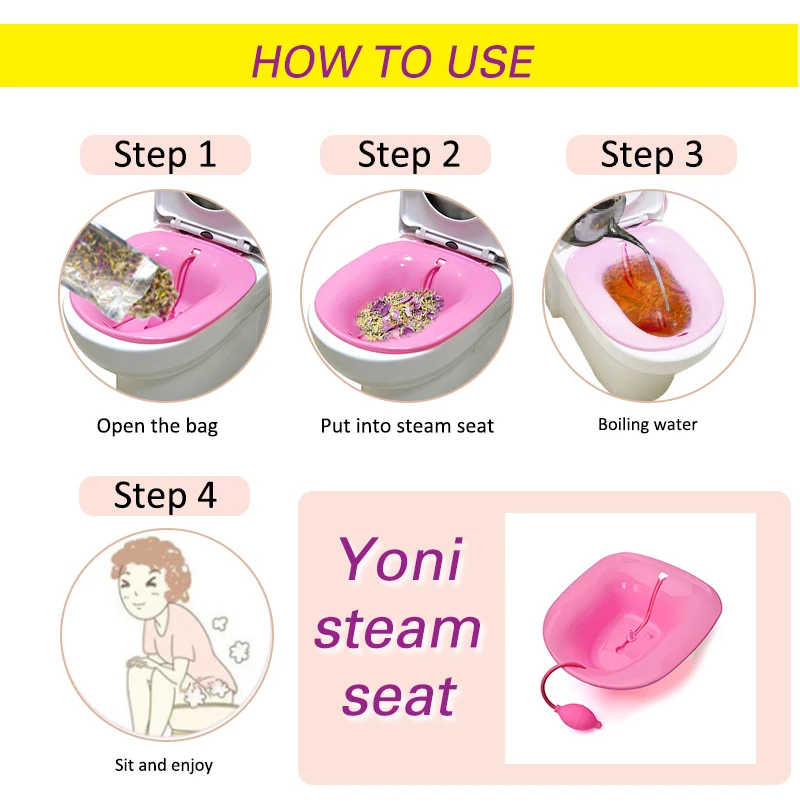 HOW TO USE

Step 1

Open the bag

Step 2

Put into steam seat

Step 3

Boiling water

Step 4

Sit and enjoy

Yoni steam seat