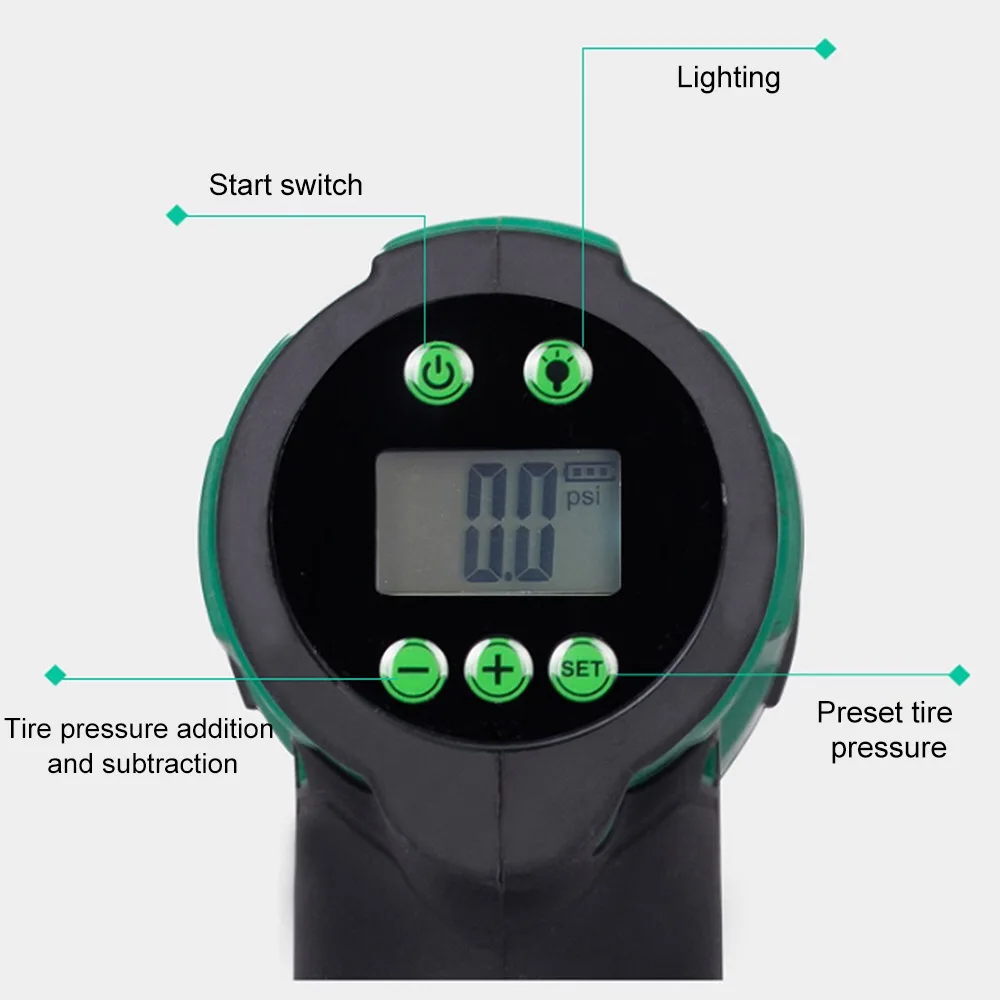 Lighting

Start switch

0.0 psi

SET

Tire pressure addition and subtraction

Preset tire pressure