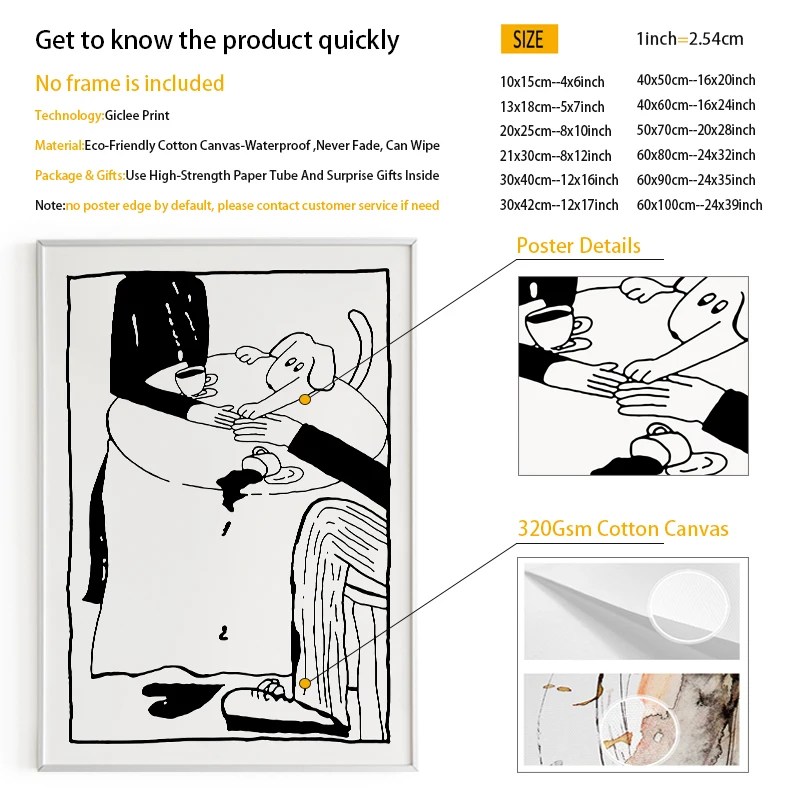 Get to know the product quickly

No frame is included

Technology:Giclee Print

Material:Eco-Friendly Cotton Canvas-Waterproof ,Never Fade, Can Wipe

Package & Gifts:Use High-Strength Paper Tube And Surprise Gifts Inside

Note:no poster edge by default, please contact customer service if need

SIZE

1inch=2.54cm

10x15cm--4x6inch
13x18cm--5x7inch
20x25cm--8x10inch
21x30cm--8x12inch
30x40cm--12x16inch
30x42cm--12x17inch

40x50cm--16x20inch
40x60cm--16x24inch
50x70cm--20x28inch
60x80cm--24x32inch
60x90cm--24x35inch
60x100cm--24x39inch

Poster Details

320Gsm Cotton Canvas