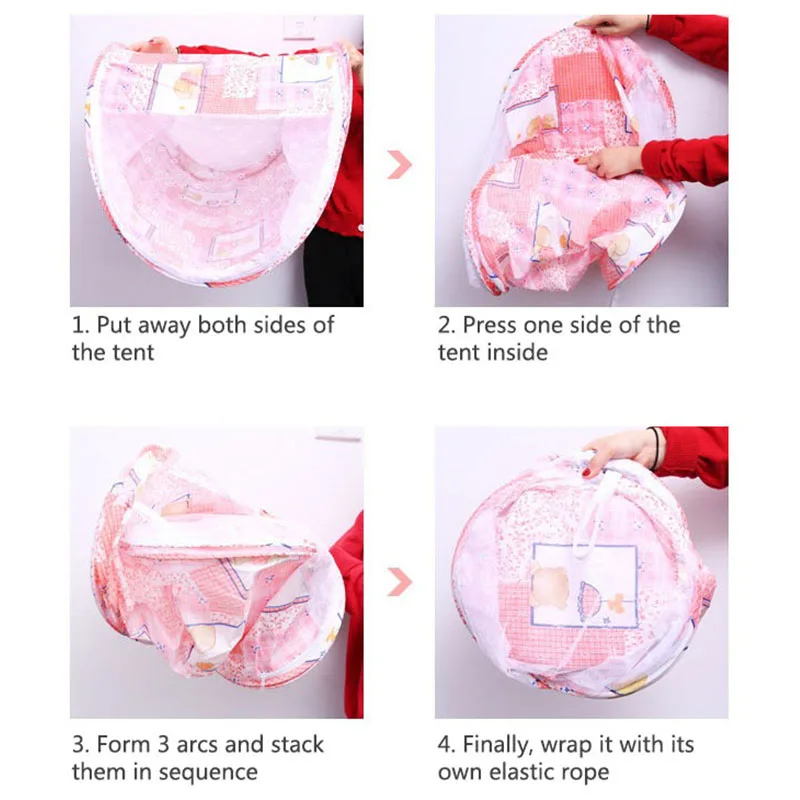 1. Put away both sides of the tent

2. Press one side of the tent inside

3. Form 3 arcs and stack them in sequence

4. Finally, wrap it with its own elastic rope