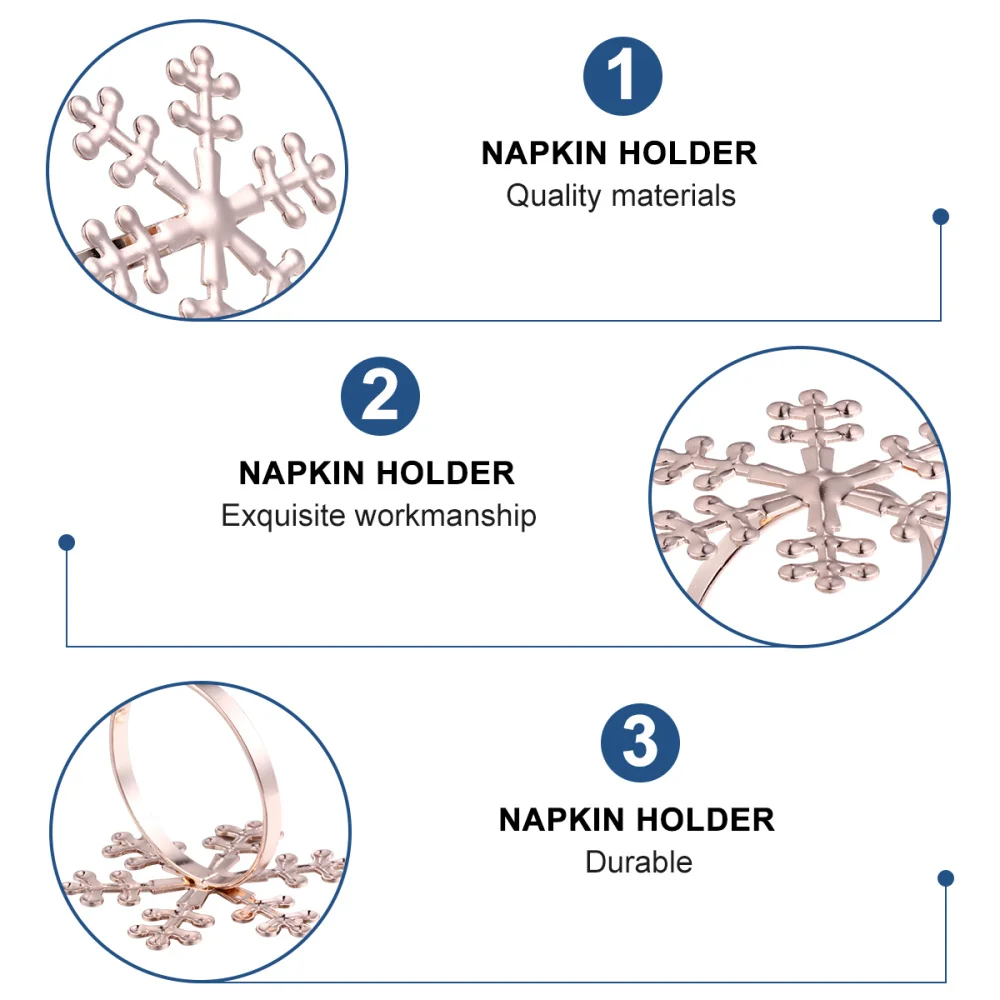 1

NAPKIN HOLDER
Quality materials

2

NAPKIN HOLDER
Exquisite workmanship

3

NAPKIN HOLDER
Durable