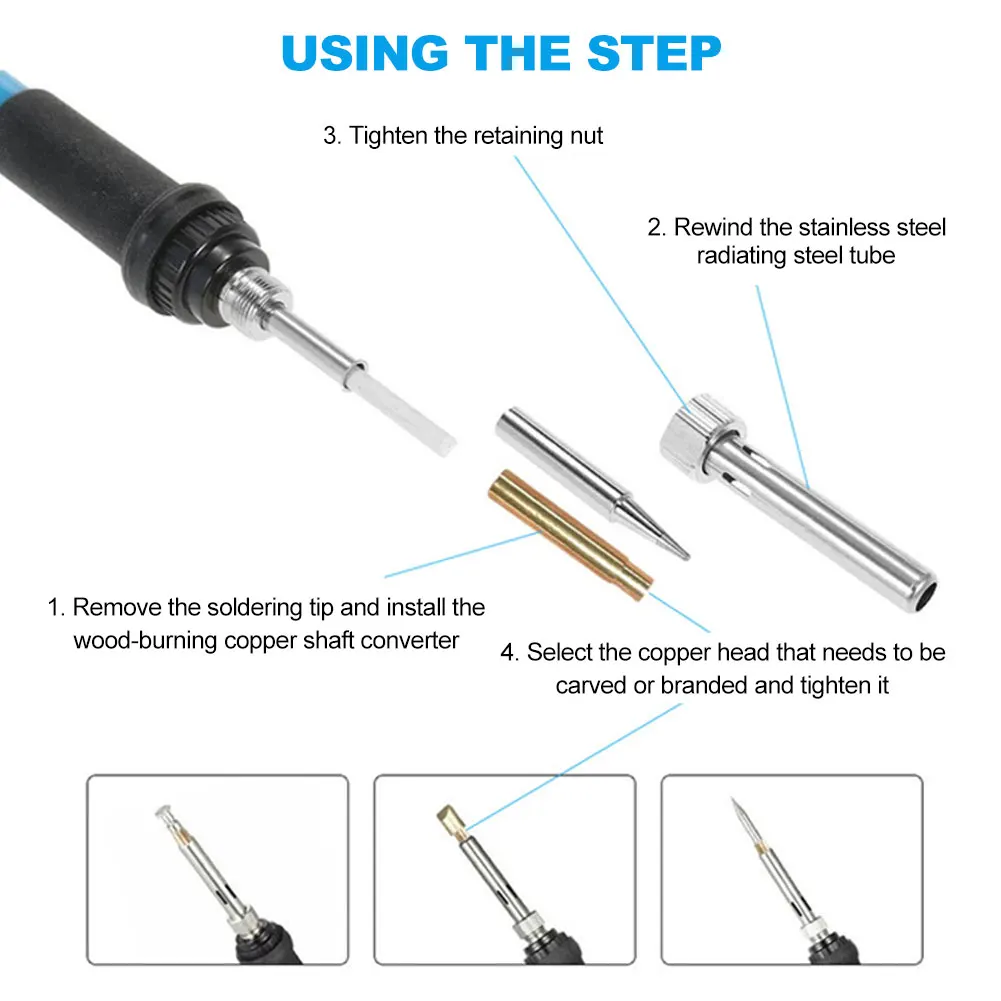 USING THE STEP

3. Tighten the retaining nut

2. Rewind the stainless steel radiating steel tube

1. Remove the soldering tip and install the wood-burning copper shaft converter

4. Select the copper head that needs to be carved or branded and tighten it