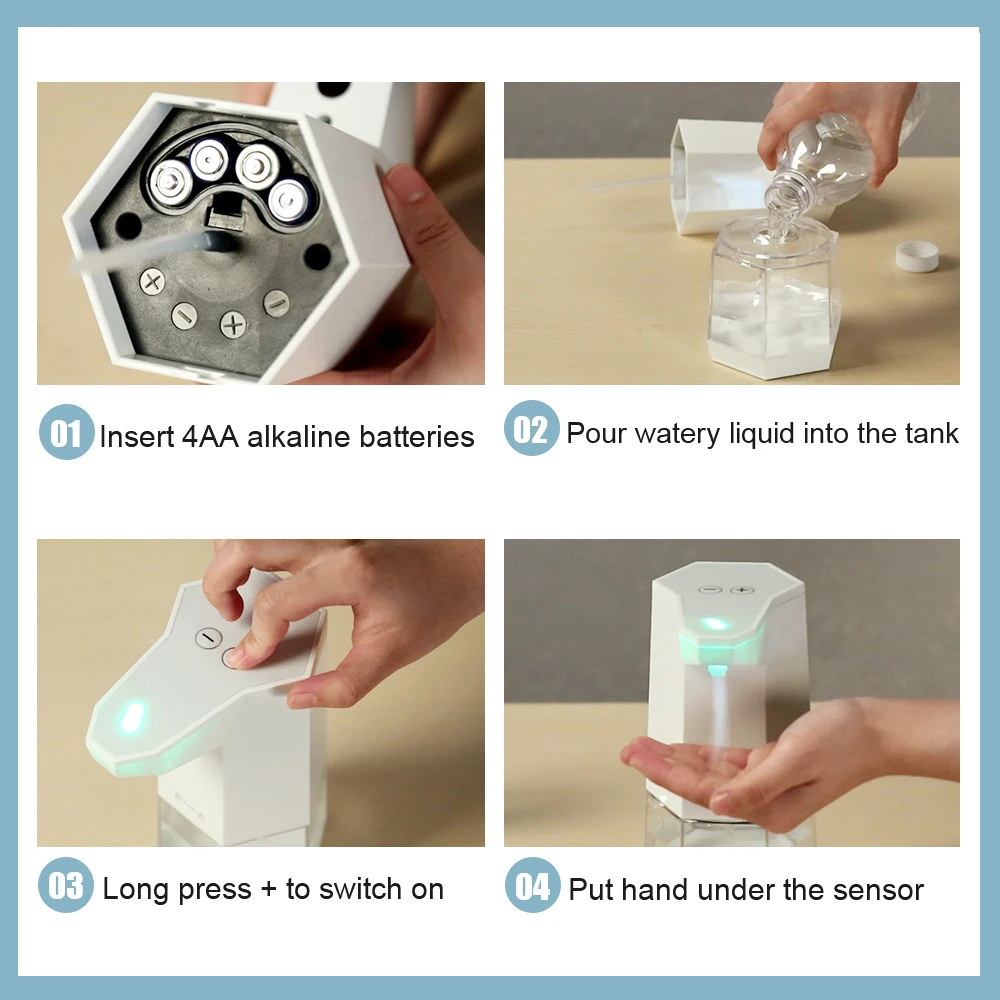 01 Insert 4AA alkaline batteries

02 Pour watery liquid into the tank

03 Long press + to switch on

04 Put hand under the sensor