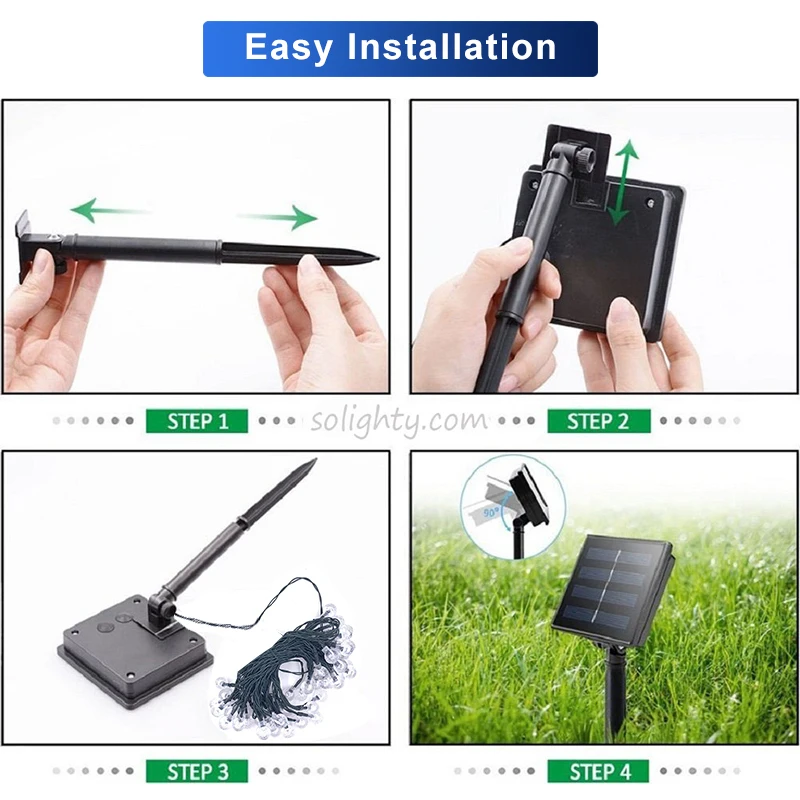 Easy Installation

STEP 1

solighty.com

STEP 2

90°

STEP 3

STEP 4