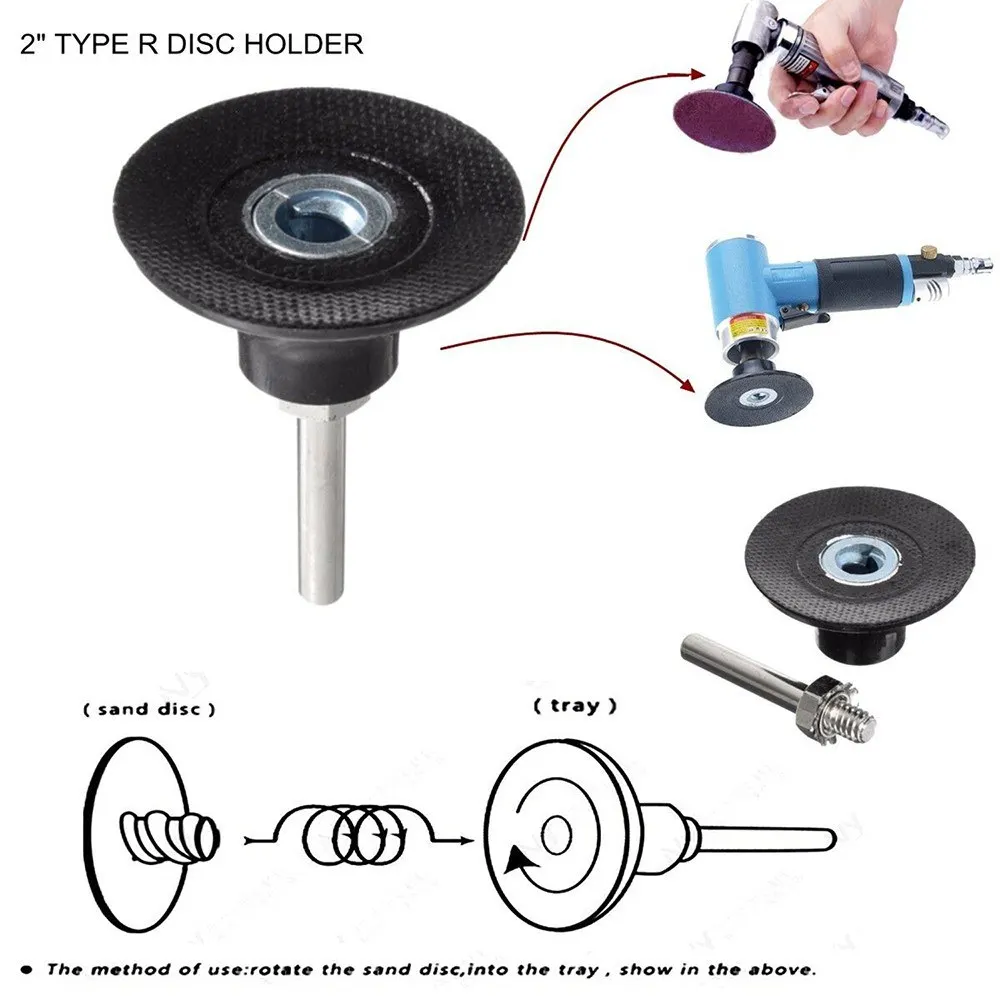 2" TYPE R DISC HOLDER

( sand disc )

( tray )

● The method of use:rotate the sand disc,into the tray , show in the above.