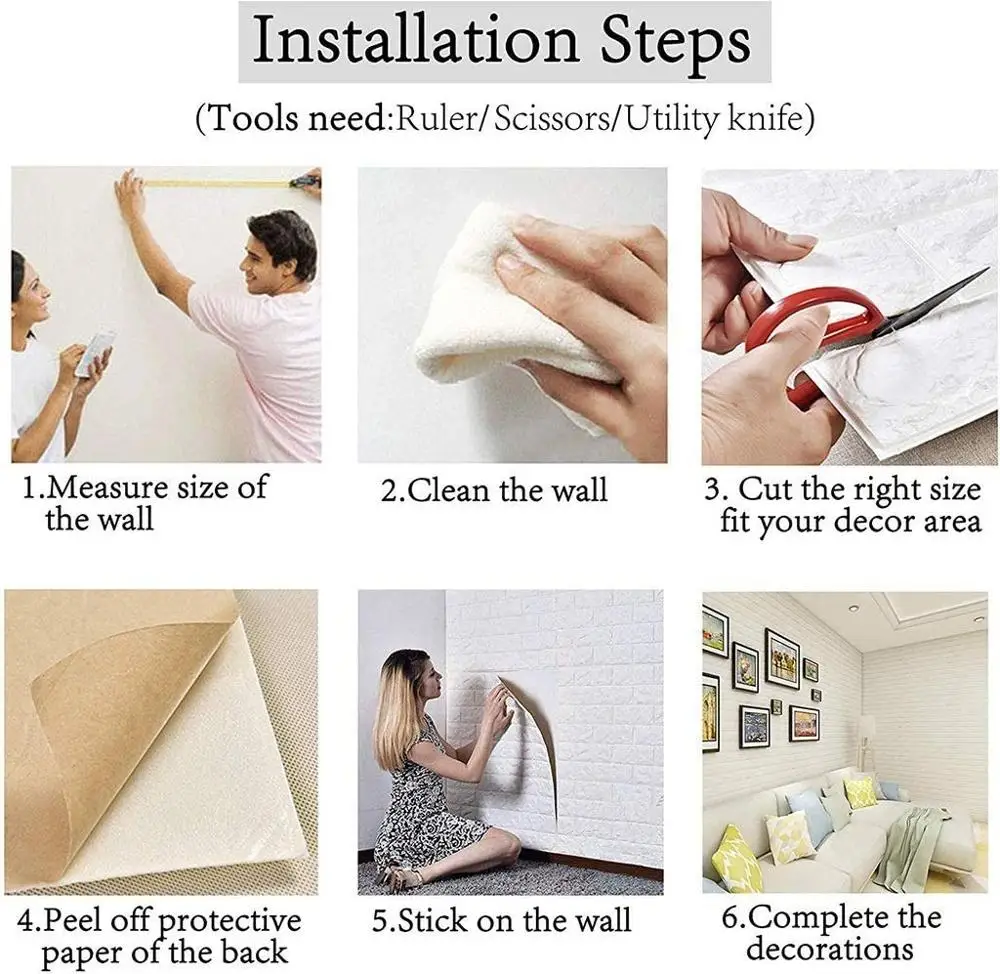 Installation Steps

(Tools need:Ruler/Scissors/Utility knife)

1.Measure size of the wall

2.Clean the wall

3. Cut the right size fit your decor area

4.Peel off protective paper of the back

5.Stick on the wall

6.Complete the decorations