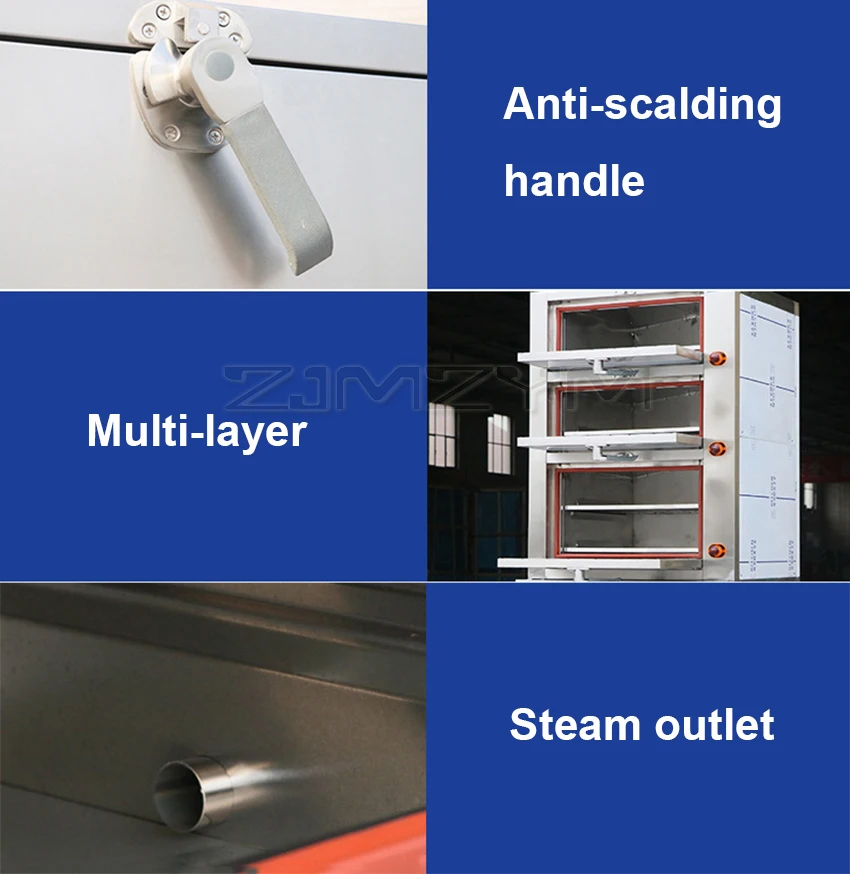 Anti-scalding handle

ZJMZYM

Multi-layer

Steam outlet