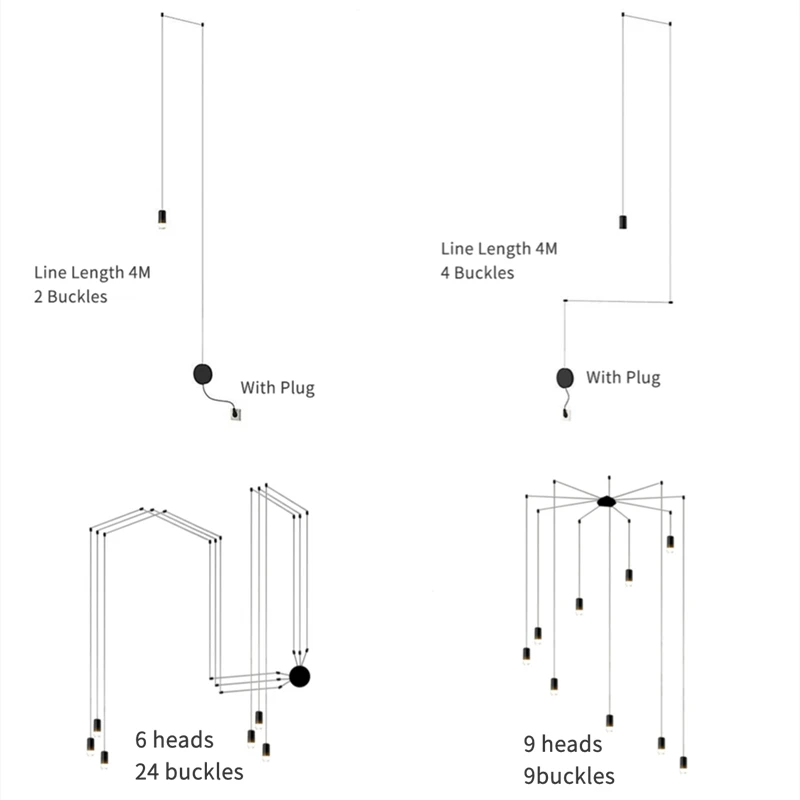 Line Length 4M
2 Buckles

With Plug

Line Length 4M
4 Buckles

With Plug

6 heads
24 buckles

9 heads
9buckles