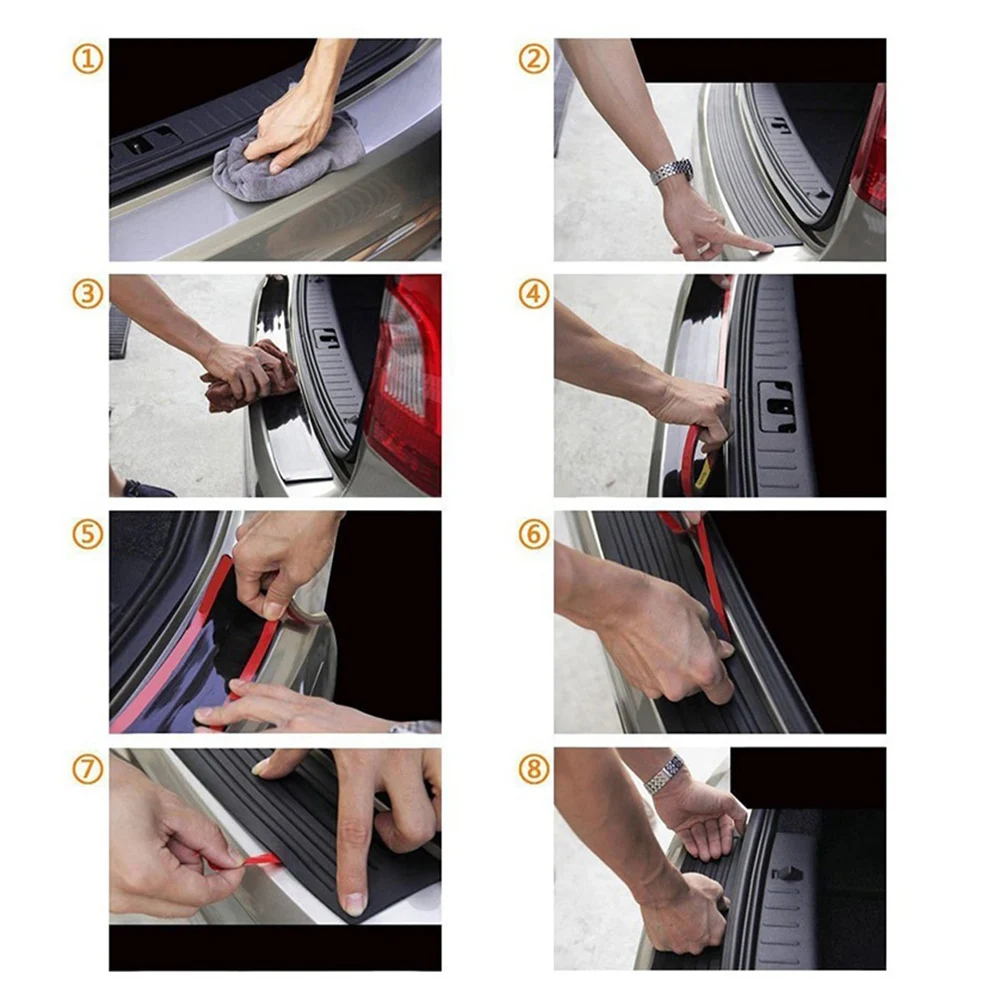 ①
②
③
④
⑤
⑥
⑦
⑧