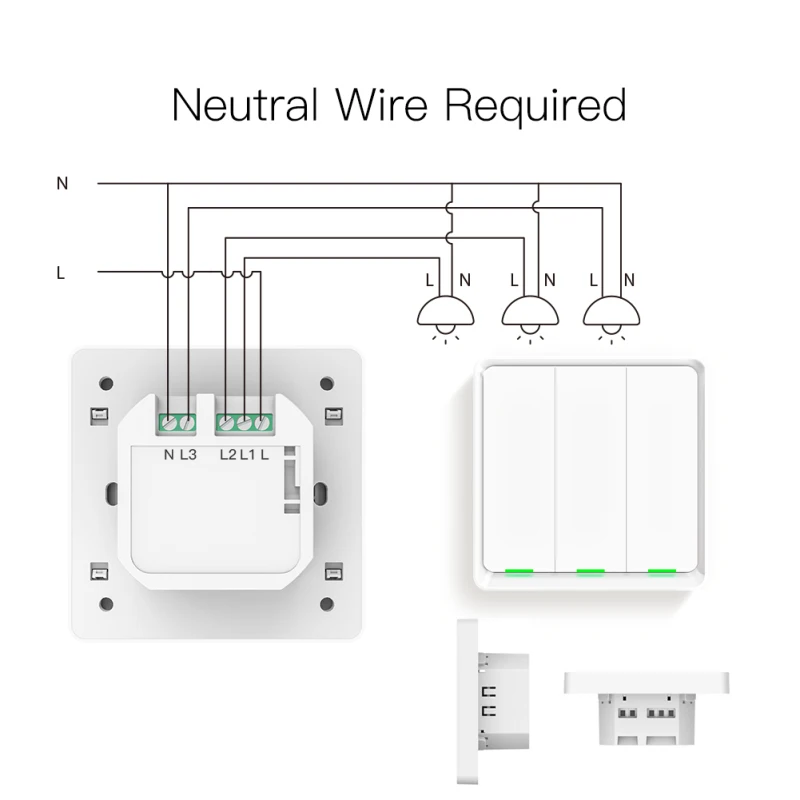 Neutral Wire Required

N

L

L N

L N

L N

N L3

L2 L1 L