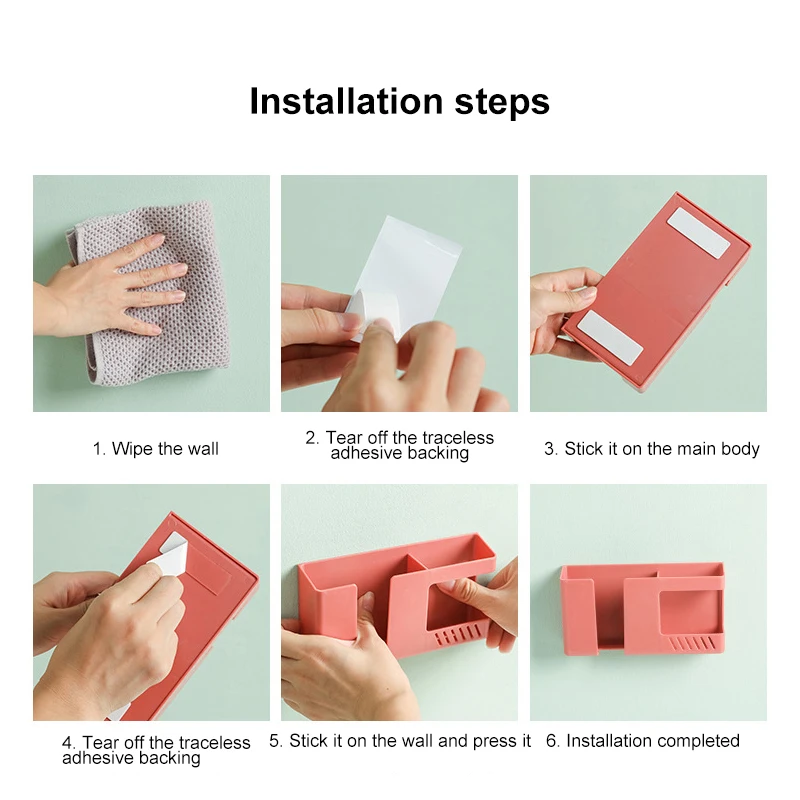 Installation steps

1. Wipe the wall

2. Tear off the traceless adhesive backing

3. Stick it on the main body

4. Tear off the traceless adhesive backing

5. Stick it on the wall and press it

6. Installation completed