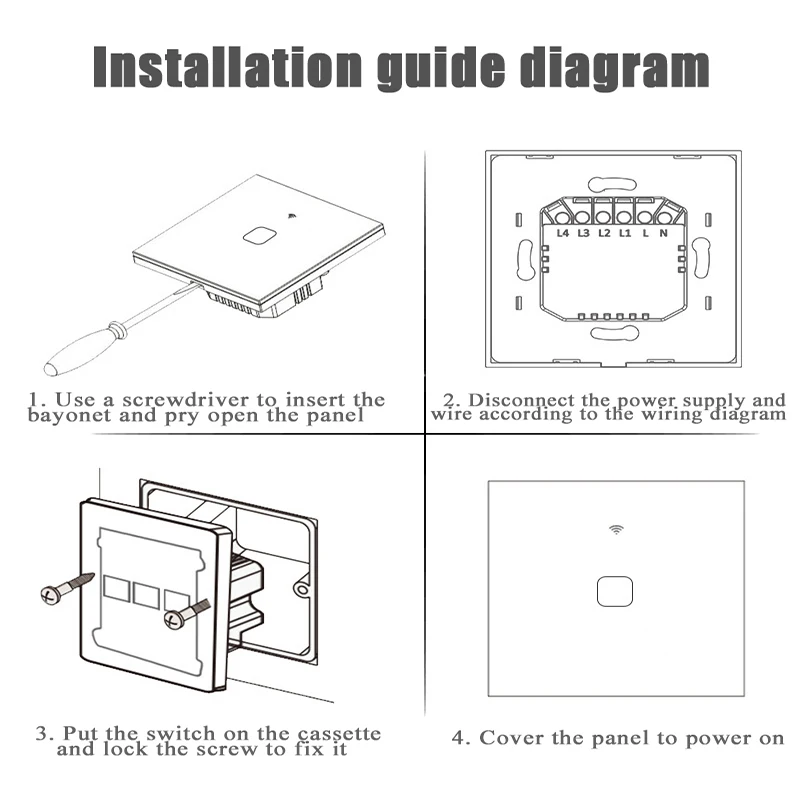 Installation guide diagram

1. Use a screwdriver to insert the bayonet and pry open the panel

L4 L3 L2 L1 L N

2. Disconnect the power supply and wire according to the wiring diagram

3. Put the switch on the cassette and lock the screw to fix it

4. Cover the panel to power on