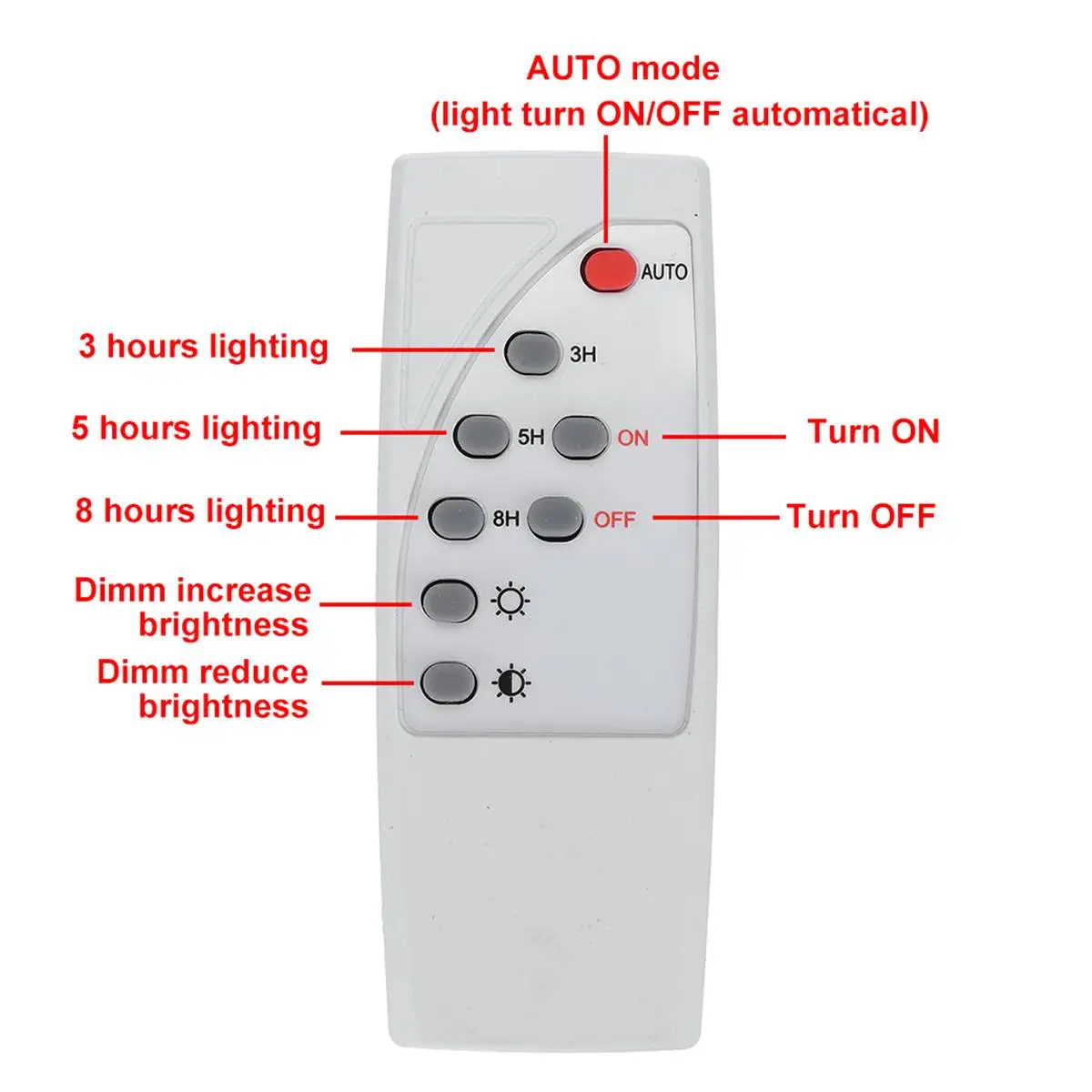 AUTO mode
(light turn ON/OFF automatical)

AUTO

3 hours lighting

3H

5 hours lighting

5H

ON

Turn ON

8 hours lighting

8H

OFF

Turn OFF

Dimm increase brightness

Dimm reduce brightness