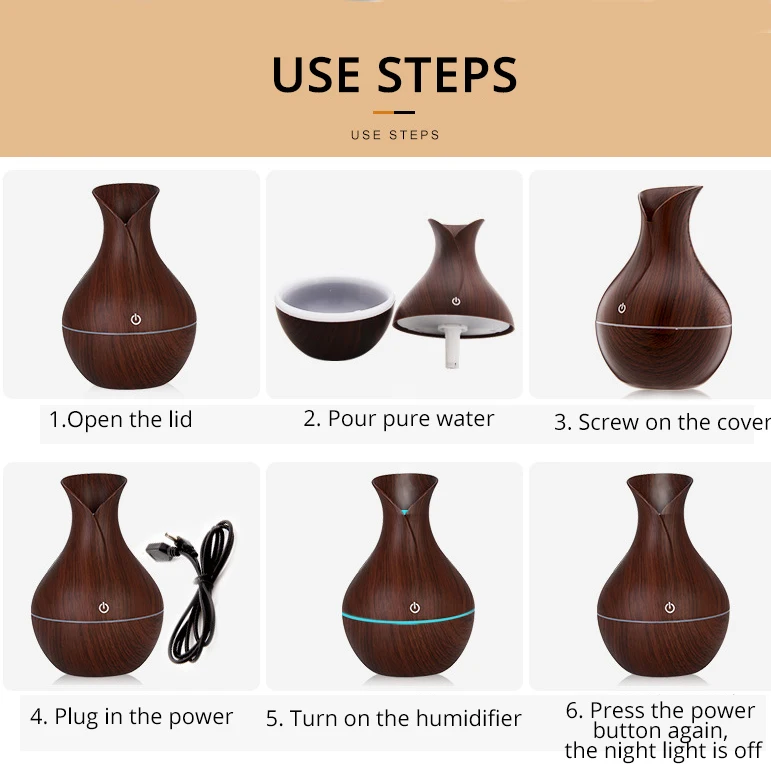 USE STEPS

USE STEPS

1.Open the lid

2. Pour pure water

3. Screw on the cover

4. Plug in the power

5. Turn on the humidifier

6. Press the power button again, the night light is off