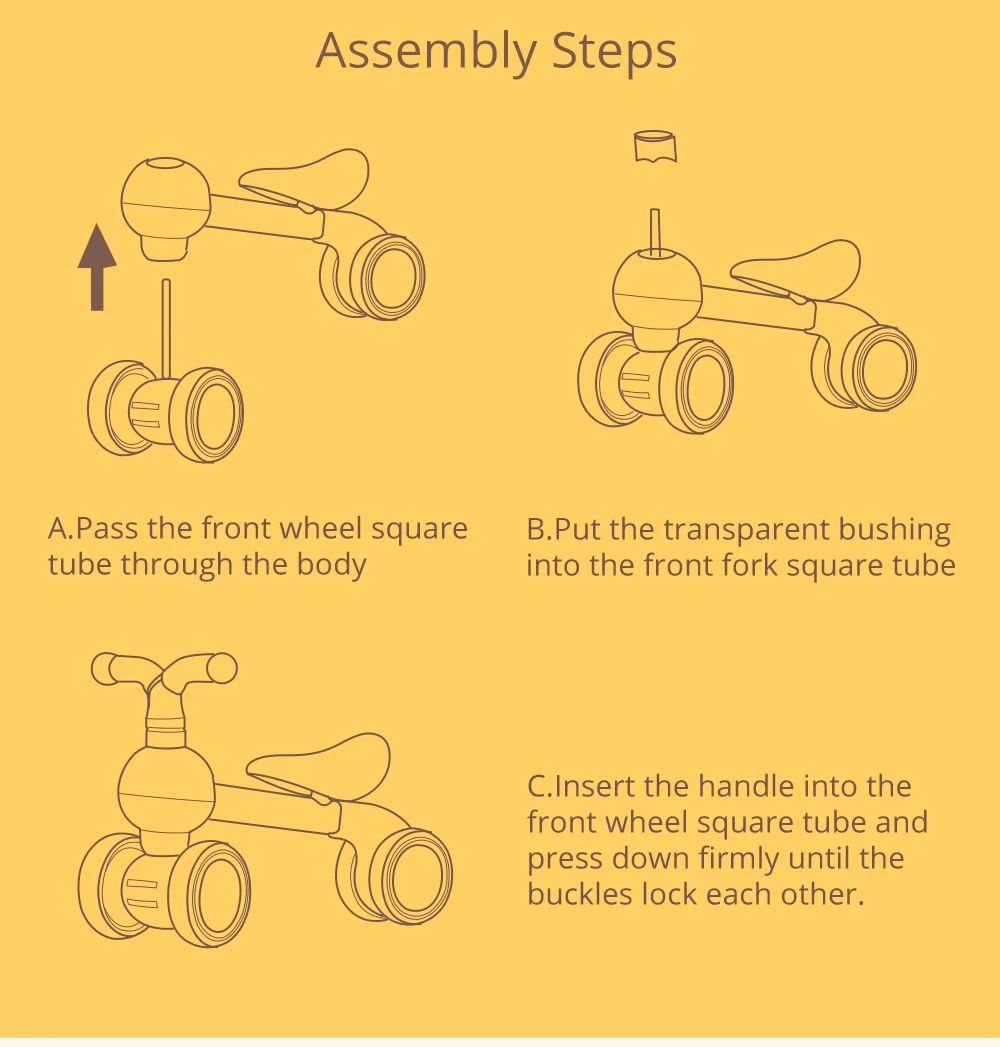 Assembly Steps

A.Pass the front wheel square tube through the body

B.Put the transparent bushing into the front fork square tube

C.Insert the handle into the front wheel square tube and press down firmly until the buckles lock each other.