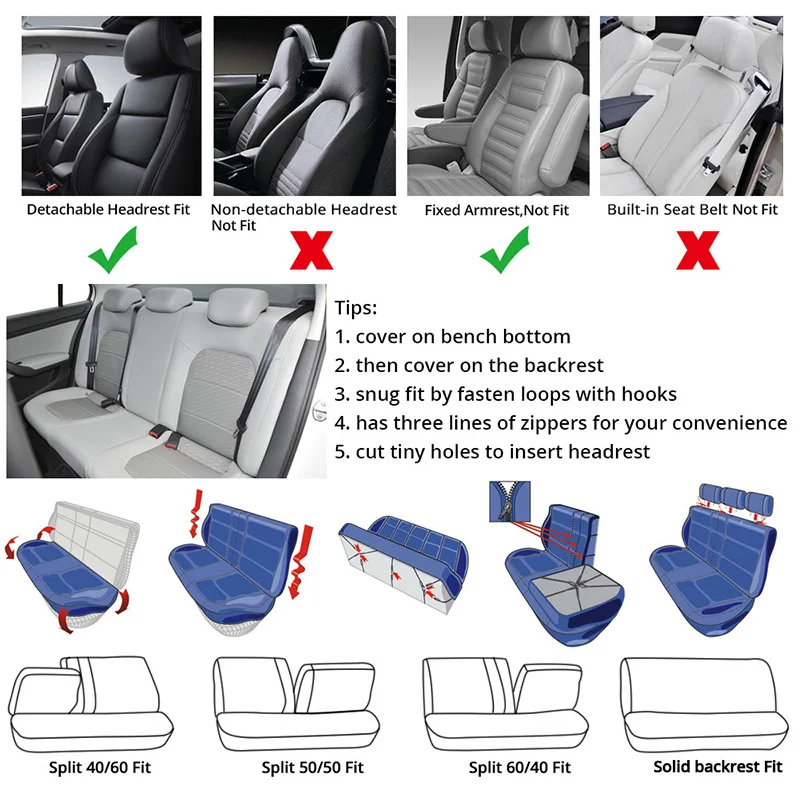 Detachable Headrest Fit

Non-detachable Headrest Not Fit

Fixed Armrest,Not Fit

Built-in Seat Belt Not Fit

Tips:
1. cover on bench bottom
2. then cover on the backrest
3. snug fit by fasten loops with hooks
4. has three lines of zippers for your convenience
5. cut tiny holes to insert headrest

Split 40/60 Fit

Split 50/50 Fit

Split 60/40 Fit

Solid backrest Fit