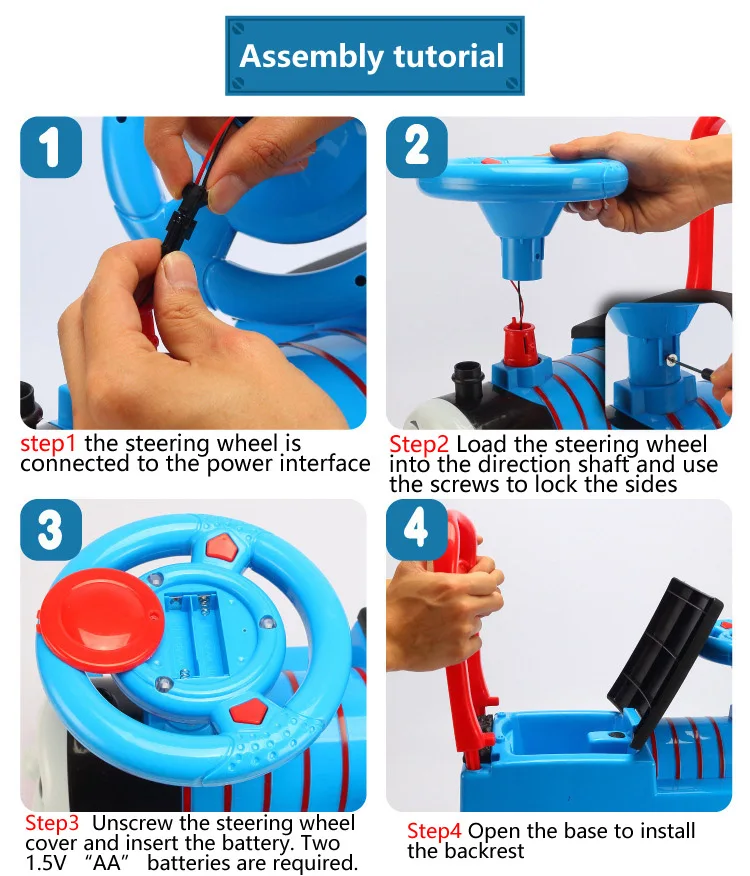 Assembly tutorial

1

step1 the steering wheel is connected to the power interface

2

Step2 Load the steering wheel into the direction shaft and use the screws to lock the sides

3

Step3 Unscrew the steering wheel cover and insert the battery. Two 1.5V "AA" batteries are required.

4

Step4 Open the base to install the backrest