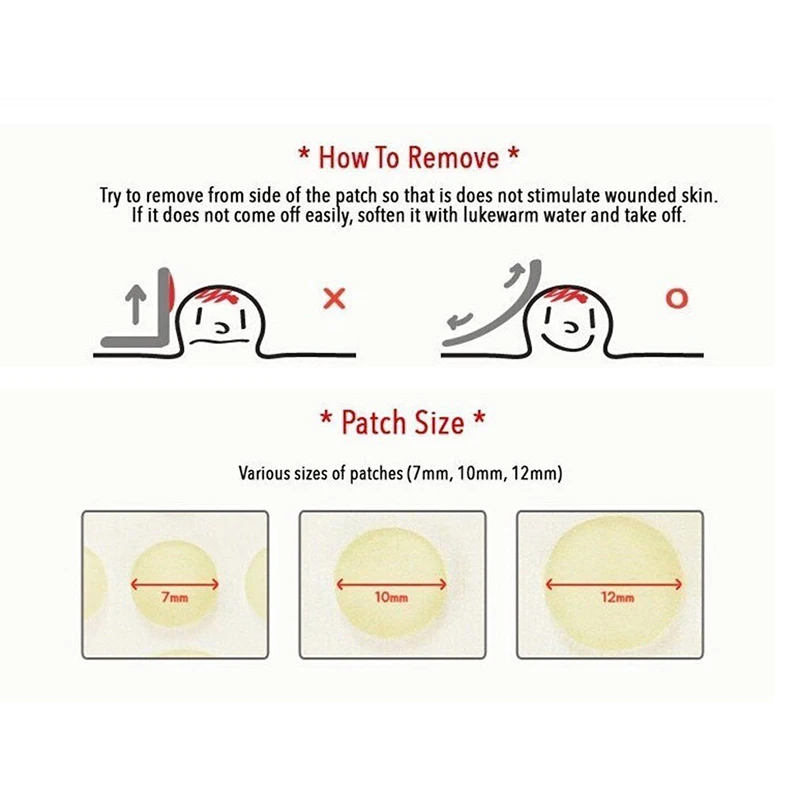 * How To Remove *

Try to remove from side of the patch so that is does not stimulate wounded skin. If it does not come off easily, soften it with lukewarm water and take off.

×

O

* Patch Size *

Various sizes of patches (7mm, 10mm, 12mm)

7mm

10mm

12mm