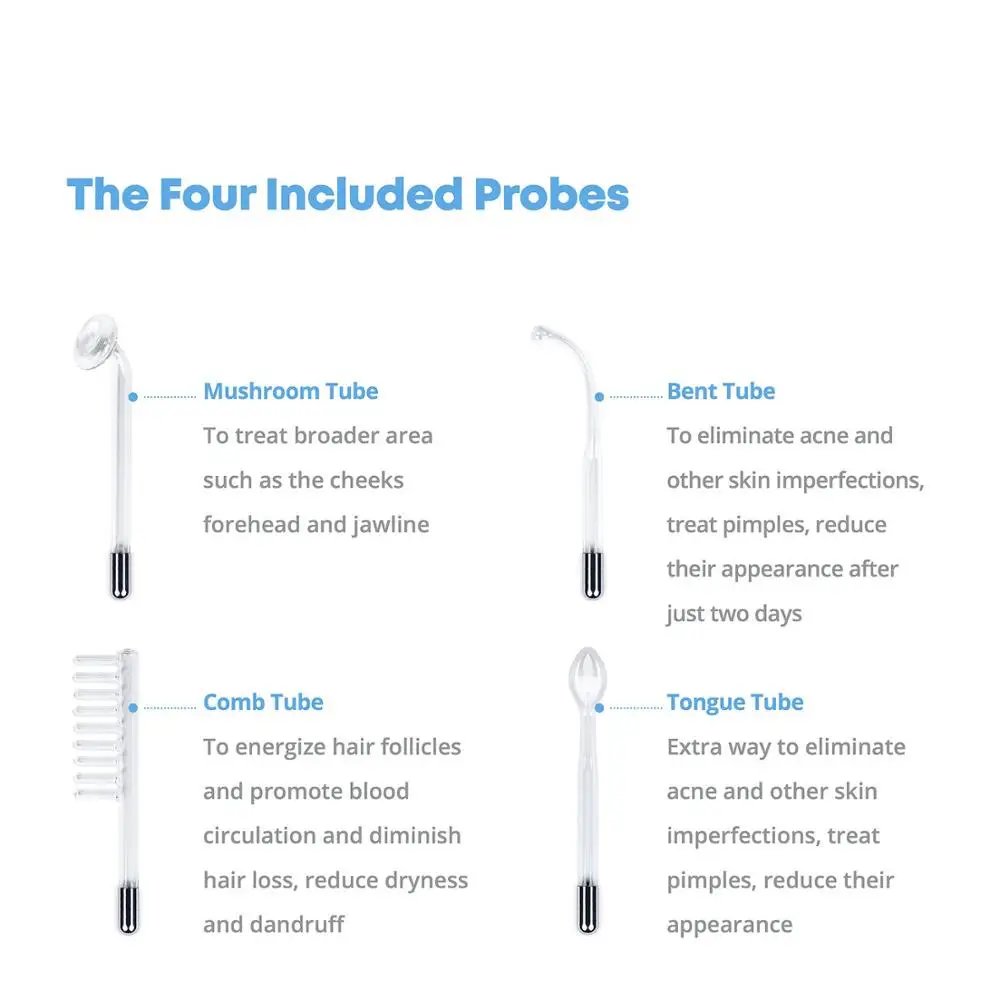 The Four Included Probes

Mushroom Tube
To treat broader area such as the cheeks forehead and jawline

Bent Tube
To eliminate acne and other skin imperfections, treat pimples, reduce their appearance after just two days

Comb Tube
To energize hair follicles and promote blood circulation and diminish hair loss, reduce dryness and dandruff

Tongue Tube
Extra way to eliminate acne and other skin imperfections, treat pimples, reduce their appearance