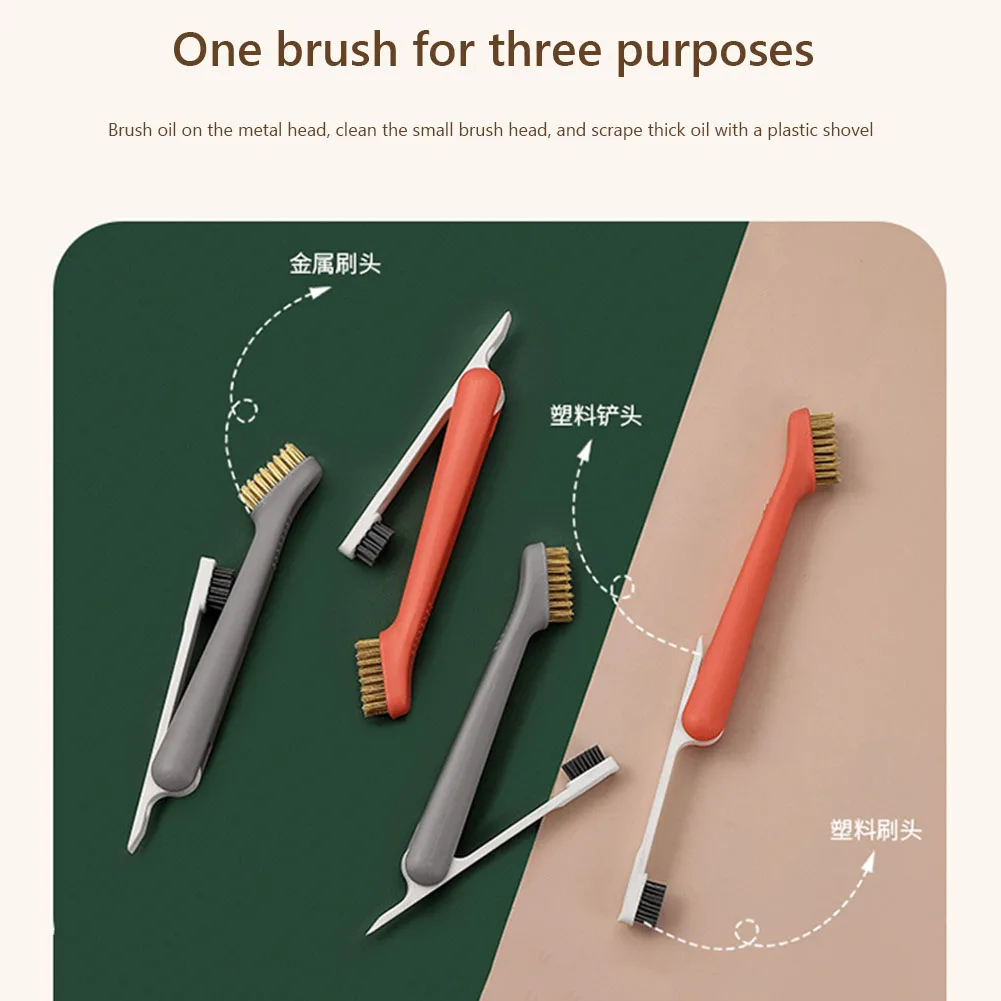 One brush for three purposes

Brush oil on the metal head, clean the small brush head, and scrape thick oil with a plastic shovel

金属刷头

塑料铲头

塑料刷头