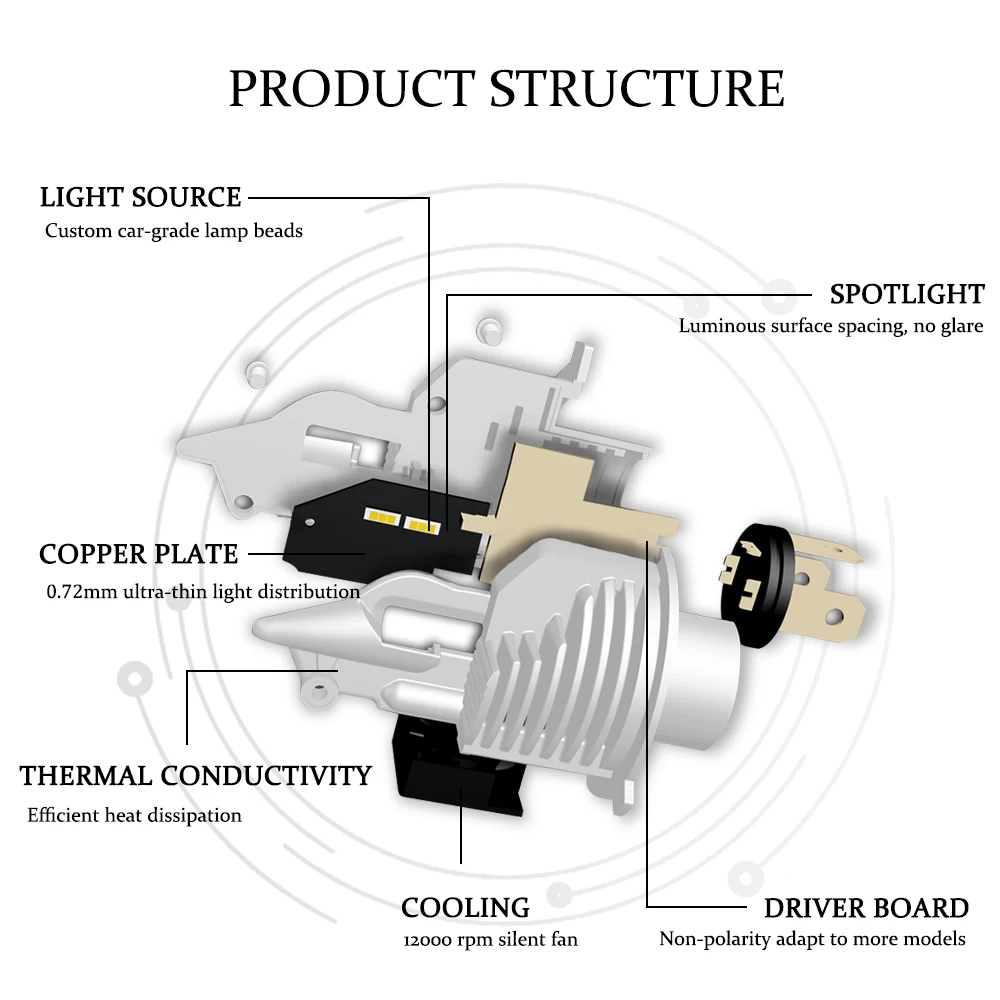 PRODUCT STRUCTURE

LIGHT SOURCE
Custom car-grade lamp beads

SPOTLIGHT
Luminous surface spacing, no glare

COPPER PLATE
0.72mm ultra-thin light distribution

THERMAL CONDUCTIVITY
Efficient heat dissipation

COOLING
12000 rpm silent fan

DRIVER BOARD
Non-polarity adapt to more models