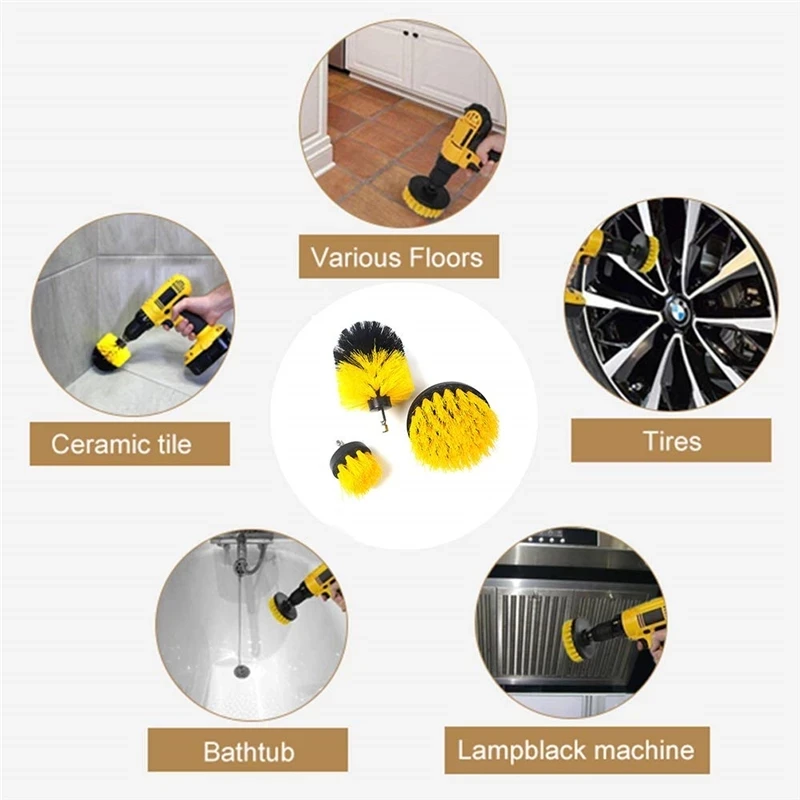 Various Floors

Ceramic tile

Tires

Bathtub

Lampblack machine