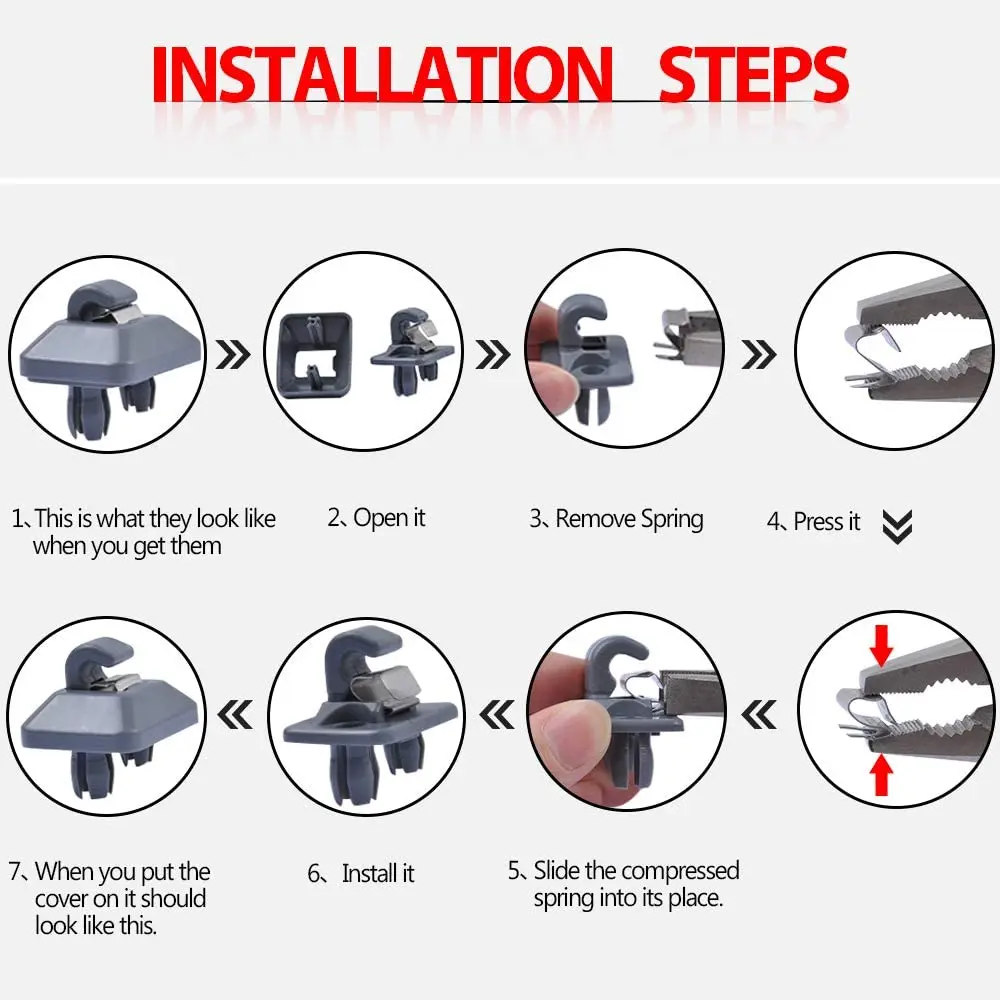 INSTALLATION STEPS

1、This is what they look like when you get them

2、Open it

3、Remove Spring

4、Press it

7、When you put the cover on it should look like this.

6、Install it

5、Slide the compressed spring into its place.