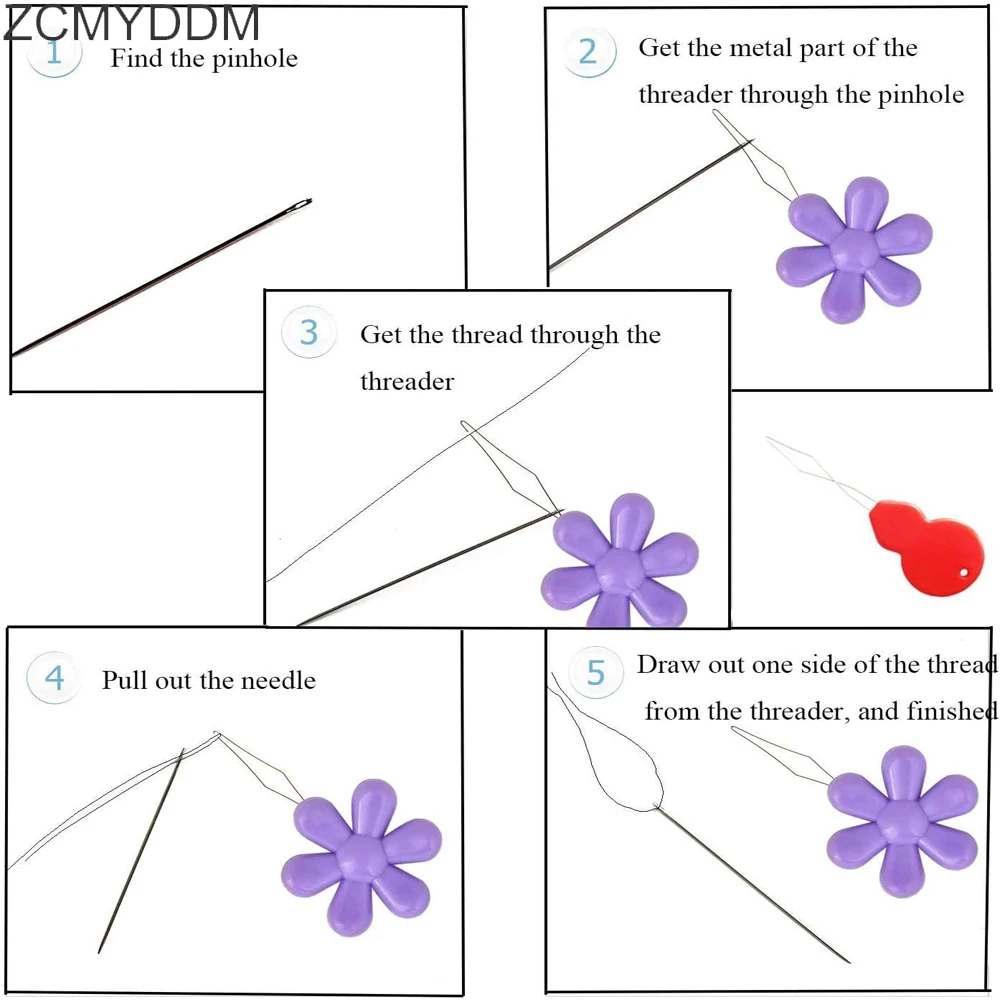 ZCMYDDM

1 Find the pinhole

2 Get the metal part of the threader through the pinhole

3 Get the thread through the threader

4 Pull out the needle

5 Draw out one side of the thread from the threader, and finished