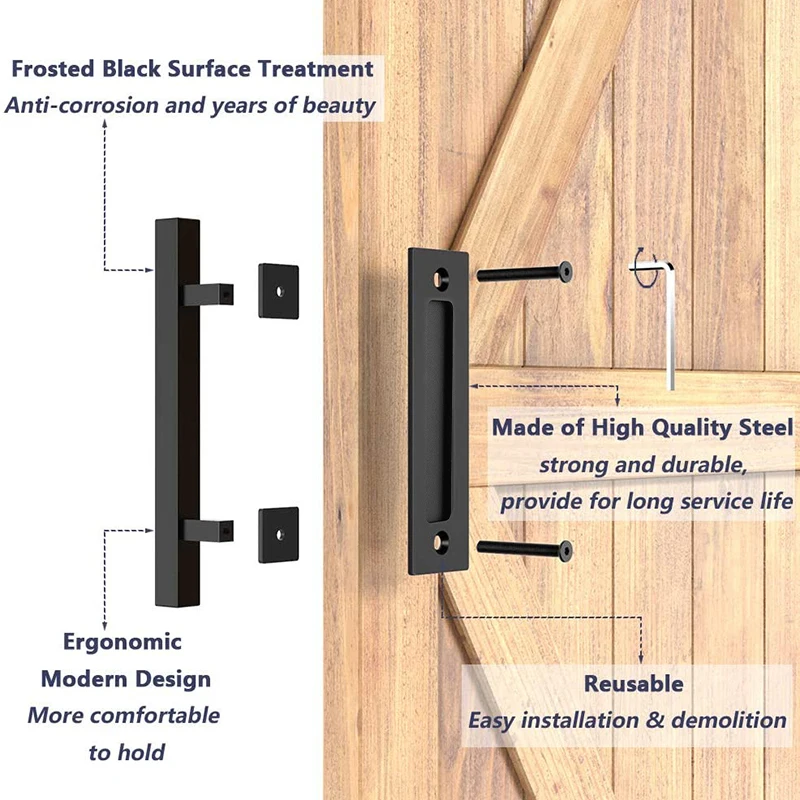 Frosted Black Surface Treatment
Anti-corrosion and years of beauty

Made of High Quality Steel
strong and durable,
provide for long service life

Ergonomic
Modern Design
More comfortable
to hold

Reusable
Easy installation & demolition