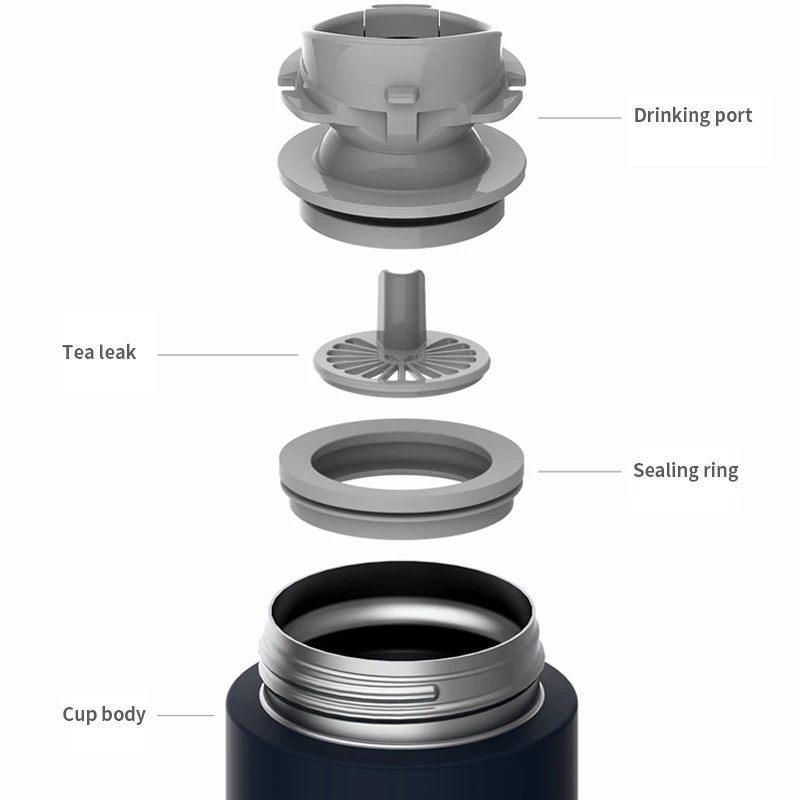 Drinking port

Tea leak

Sealing ring

Cup body