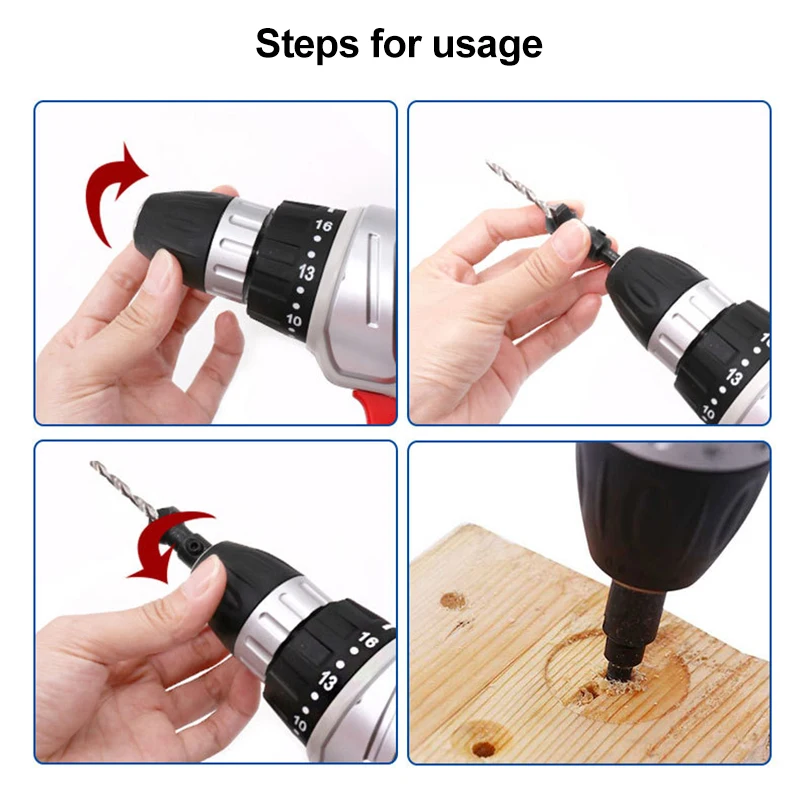 Steps for usage

16
13
10

13
10

16
13
10