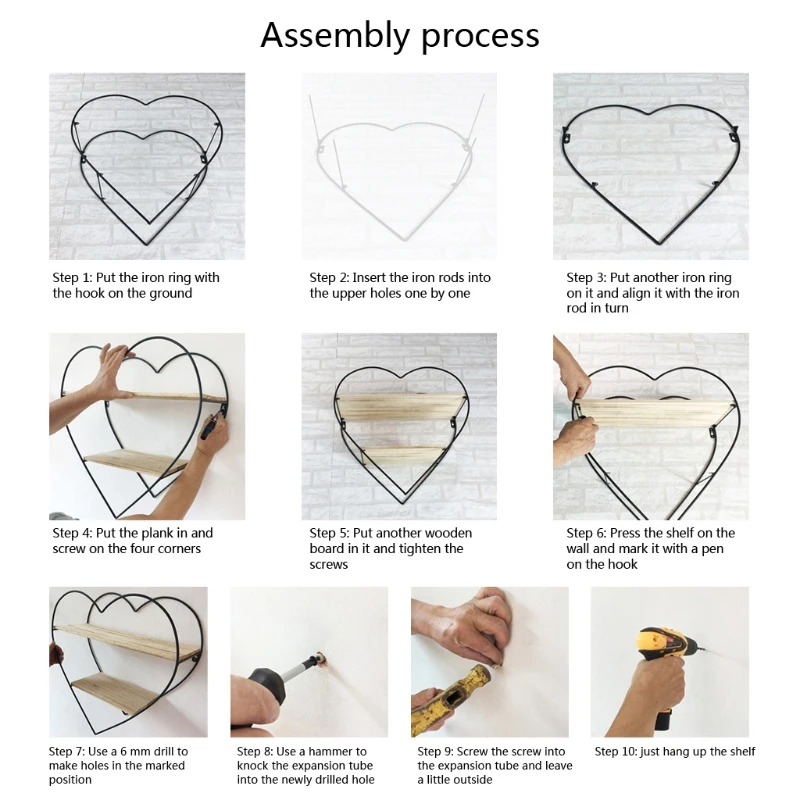 Assembly process

Step 1: Put the iron ring with the hook on the ground

Step 2: Insert the iron rods into the upper holes one by one

Step 3: Put another iron ring on it and align it with the iron rod in turn

Step 4: Put the plank in and screw on the four corners

Step 5: Put another wooden board in it and tighten the screws

Step 6: Press the shelf on the wall and mark it with a pen on the hook

Step 7: Use a 6 mm drill to make holes in the marked position

Step 8: Use a hammer to knock the expansion tube into the newly drilled hole

Step 9: Screw the screw into the expansion tube and leave a little outside

Step 10: just hang up the shelf