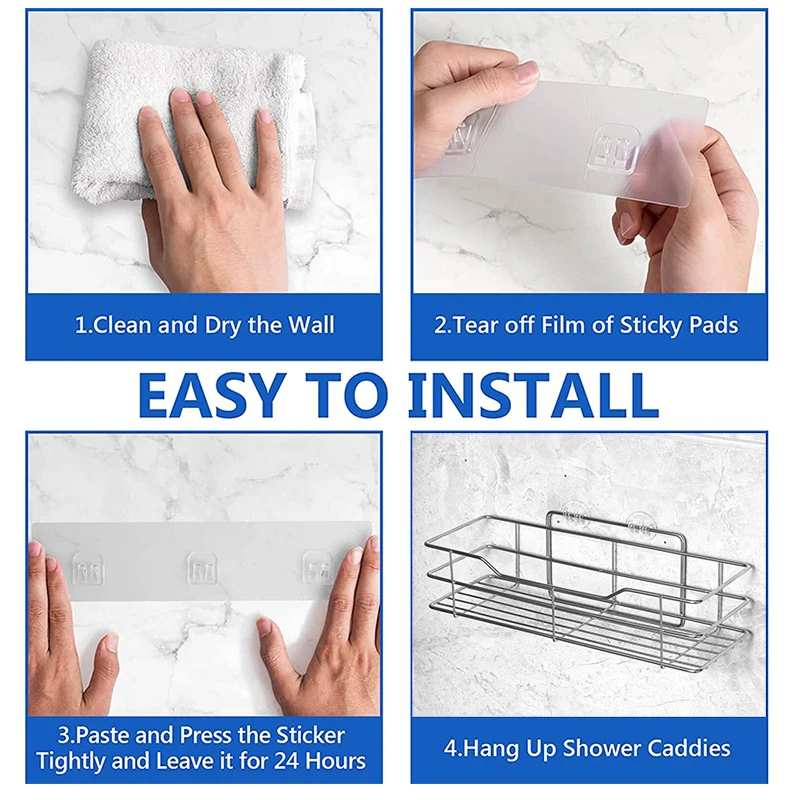 1.Clean and Dry the Wall

2.Tear off Film of Sticky Pads

EASY TO INSTALL

3.Paste and Press the Sticker Tightly and Leave it for 24 Hours

4.Hang Up Shower Caddies