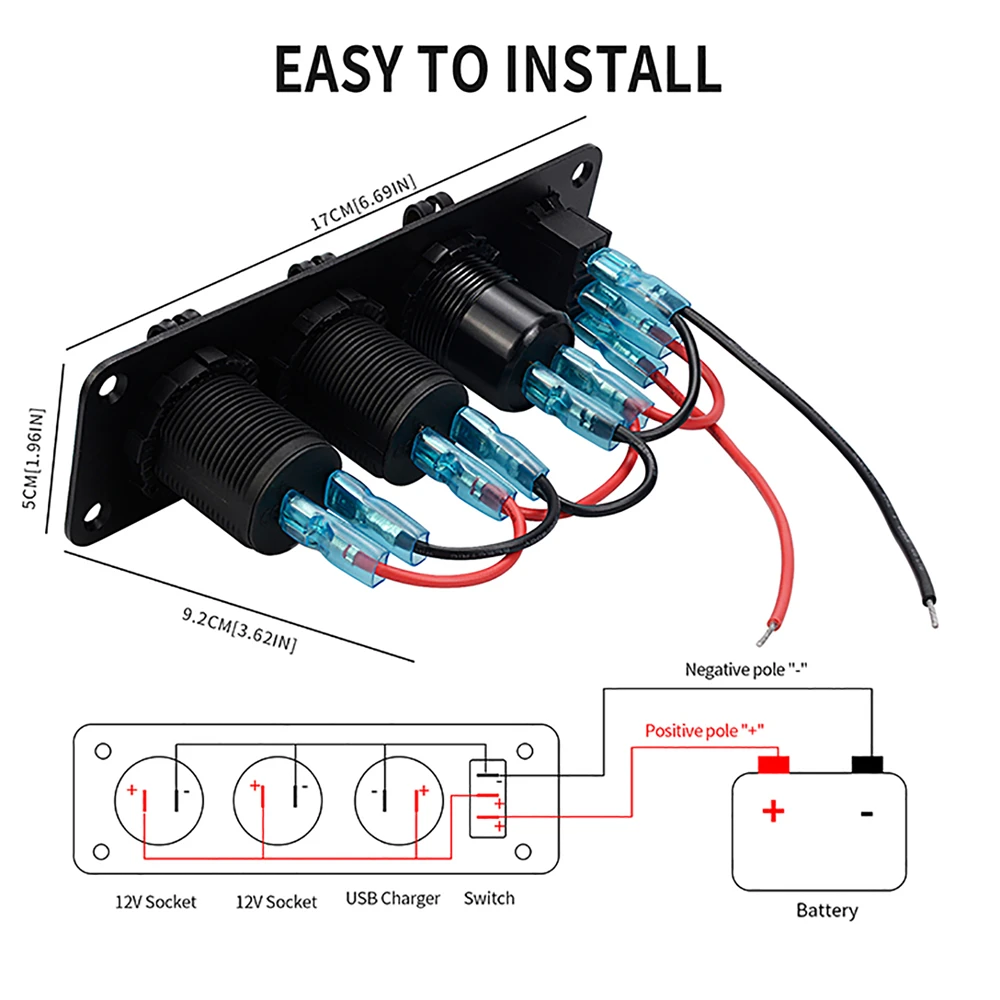 EASY TO INSTALL

17CM[6.69IN]

5CM[1.96IN]

9.2CM[3.62IN]

Negative pole "-"

Positive pole "+"

+ -

+ -

- +

-
+
+

+ -

12V Socket 12V Socket USB Charger Switch

Battery