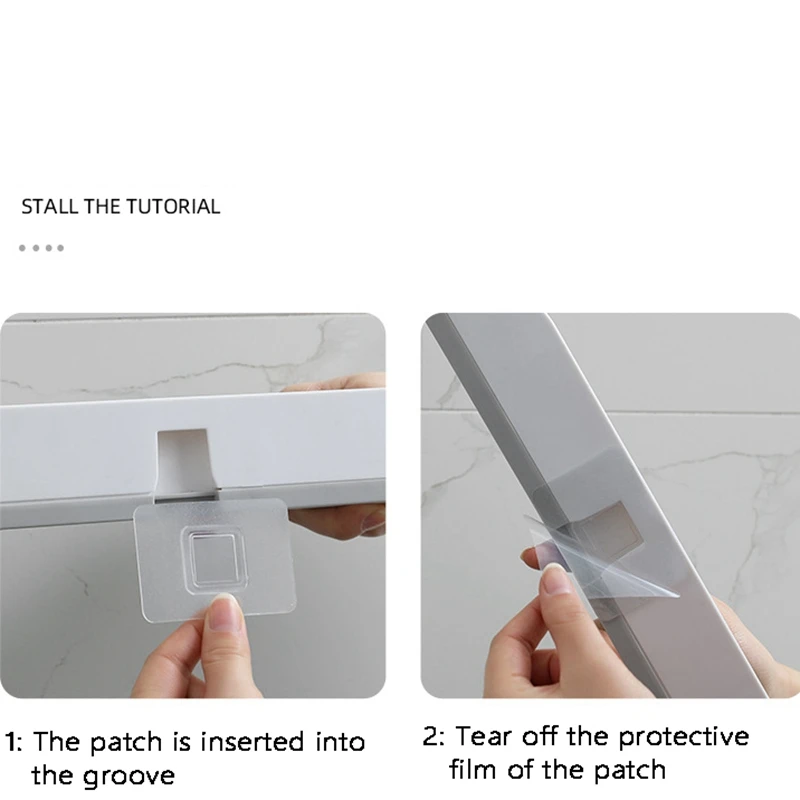 STALL THE TUTORIAL

1: The patch is inserted into the groove

2: Tear off the protective film of the patch