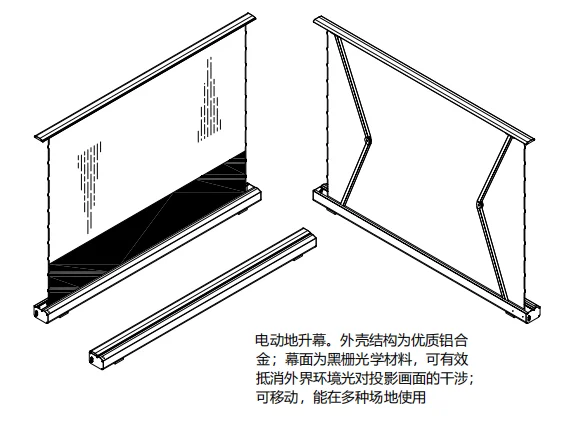 电动地升幕。外壳结构为优质铝合金；幕面为黑栅光学材料，可有效抵消外界环境光对投影画面的干涉；可移动，能在多种场地使用