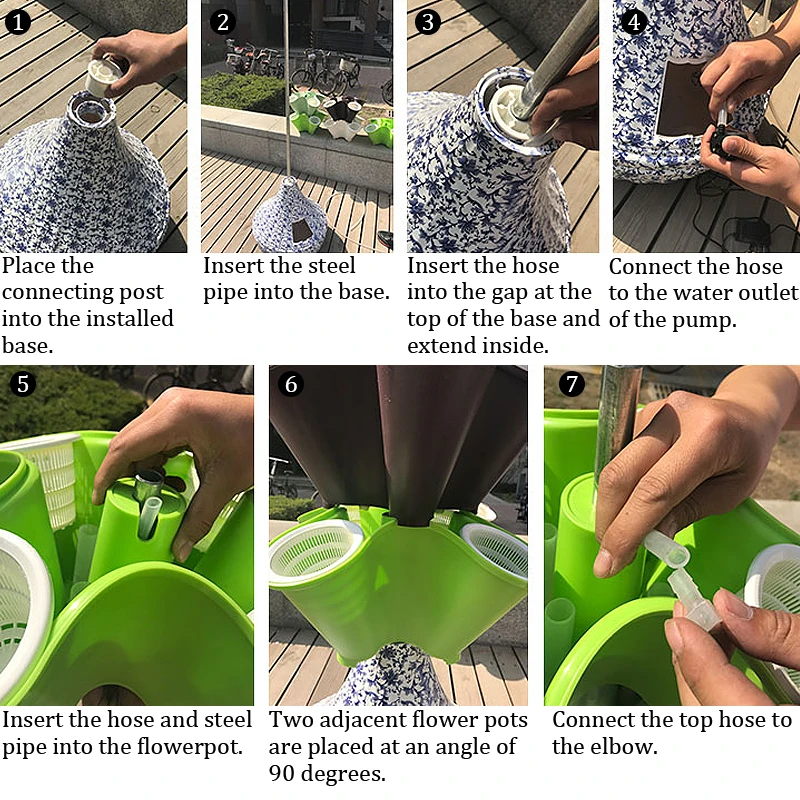 1
Place the connecting post into the installed base.

2
Insert the steel pipe into the base.

3
Insert the hose into the gap at the top of the base and extend inside.

4
Connect the hose to the water outlet of the pump.

5
Insert the hose and steel pipe into the flowerpot.

6
Two adjacent flower pots are placed at an angle of 90 degrees.

7
Connect the top hose to the elbow.