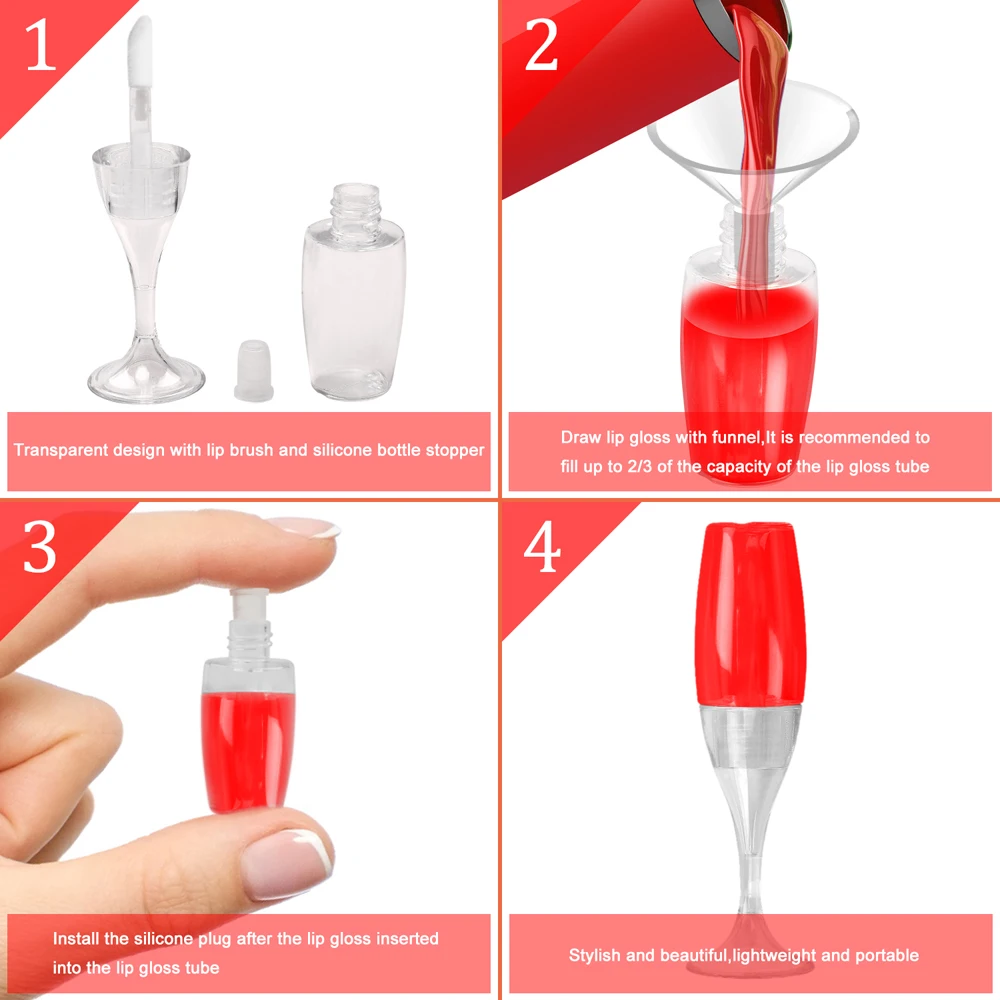 1

Transparent design with lip brush and silicone bottle stopper

2

Draw lip gloss with funnel,It is recommended to fill up to 2/3 of the capacity of the lip gloss tube

3

Install the silicone plug after the lip gloss inserted into the lip gloss tube

4

Stylish and beautiful,lightweight and portable