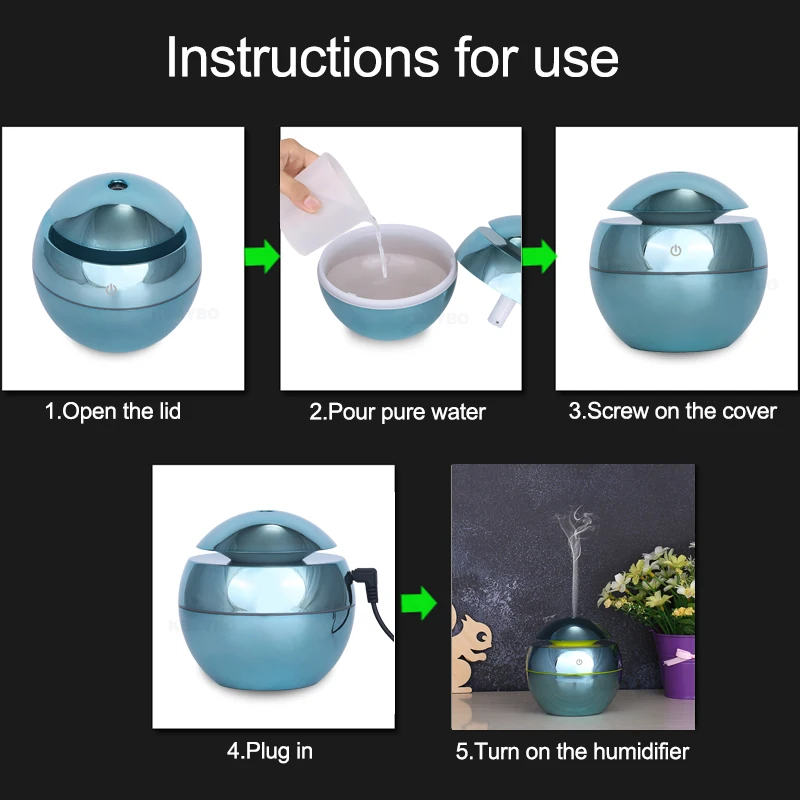 Instructions for use

1.Open the lid

2.Pour pure water

3.Screw on the cover

4.Plug in

5.Turn on the humidifier