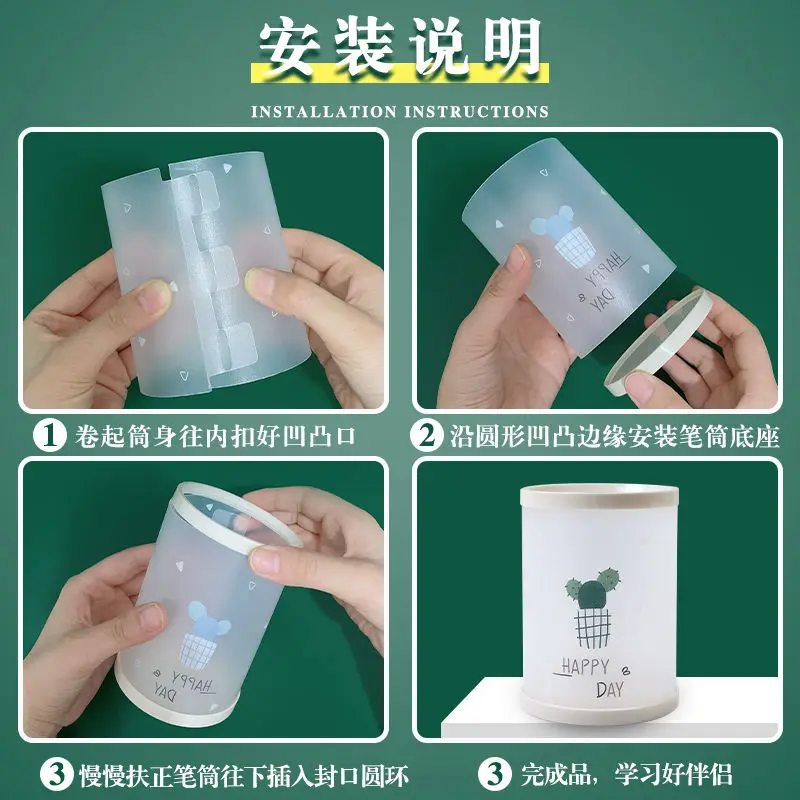 安装说明

INSTALLATION INSTRUCTIONS

HAPPY
DAY

1 卷起筒身往内扣好凹凸口

2 沿圆形凹凸边缘安装笔筒底座

HAPPY
DAY

HAPPY
DAY

3 慢慢扶正笔筒往下插入封口圆环

3 完成品，学习好伴侣