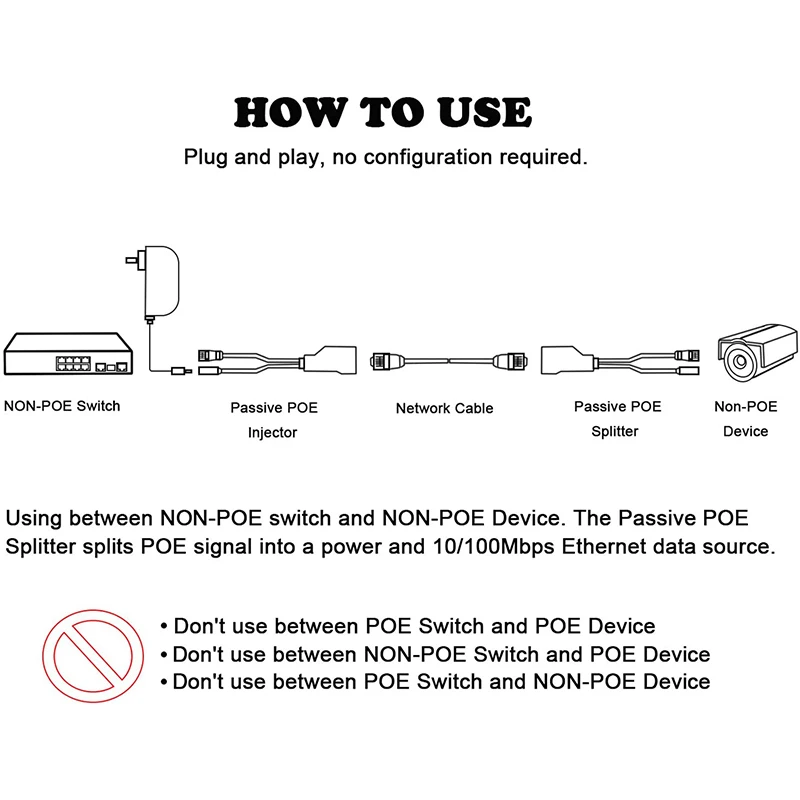 HOW TO USE

Plug and play, no configuration required.

NON-POE Switch

Passive POE Injector

Network Cable

Passive POE Splitter

Non-POE Device

Using between NON-POE switch and NON-POE Device. The Passive POE Splitter splits POE signal into a power and 10/100Mbps Ethernet data source.

• Don't use between POE Switch and POE Device
• Don't use between NON-POE Switch and POE Device
• Don't use between POE Switch and NON-POE Device