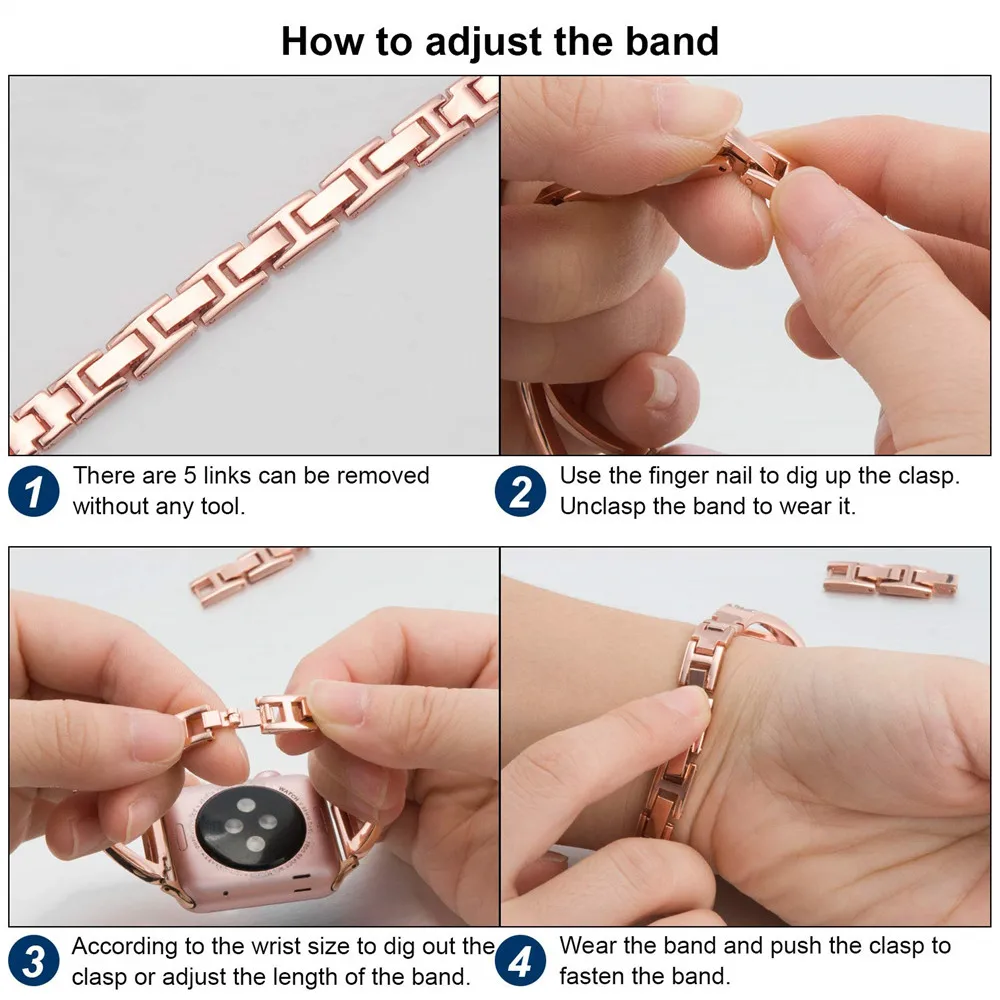 How to adjust the band

1 There are 5 links can be removed without any tool.

2 Use the finger nail to dig up the clasp. Unclasp the band to wear it.

3 According to the wrist size to dig out the clasp or adjust the length of the band.

4 Wear the band and push the clasp to fasten the band.