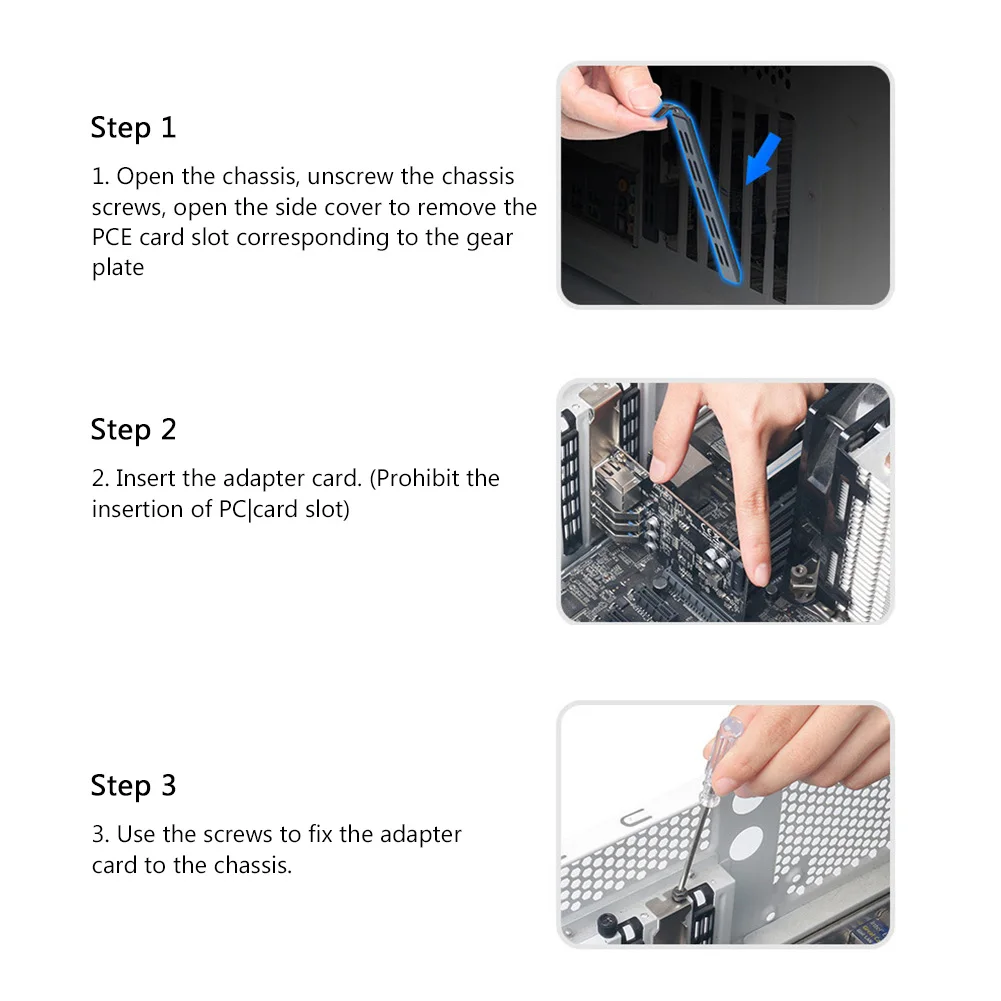 Step 1

1. Open the chassis, unscrew the chassis screws, open the side cover to remove the PCE card slot corresponding to the gear plate

Step 2

2. Insert the adapter card. (Prohibit the insertion of PC|card slot)

Step 3

3. Use the screws to fix the adapter card to the chassis.