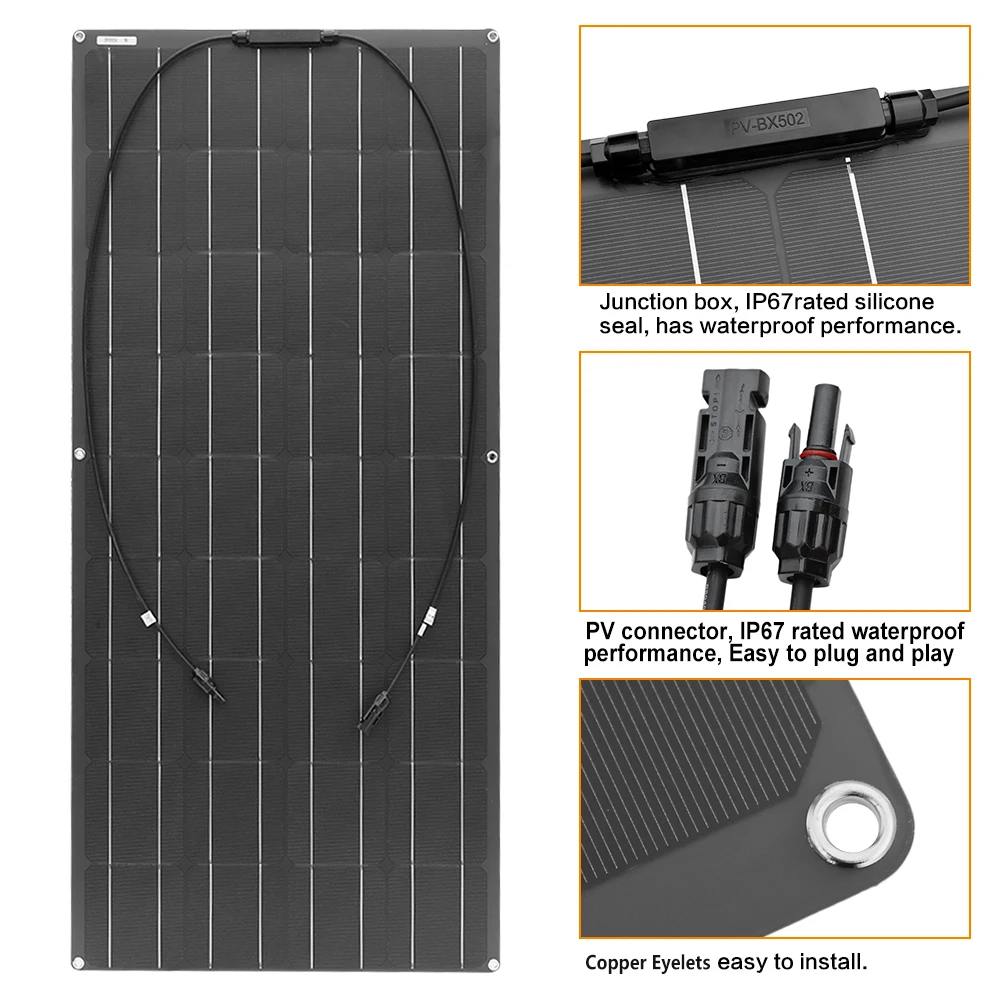 PV-BX502

Junction box, IP67rated silicone seal, has waterproof performance.

STOP!

BX

BX

PV connector, IP67 rated waterproof performance, Easy to plug and play

Copper Eyelets easy to install.